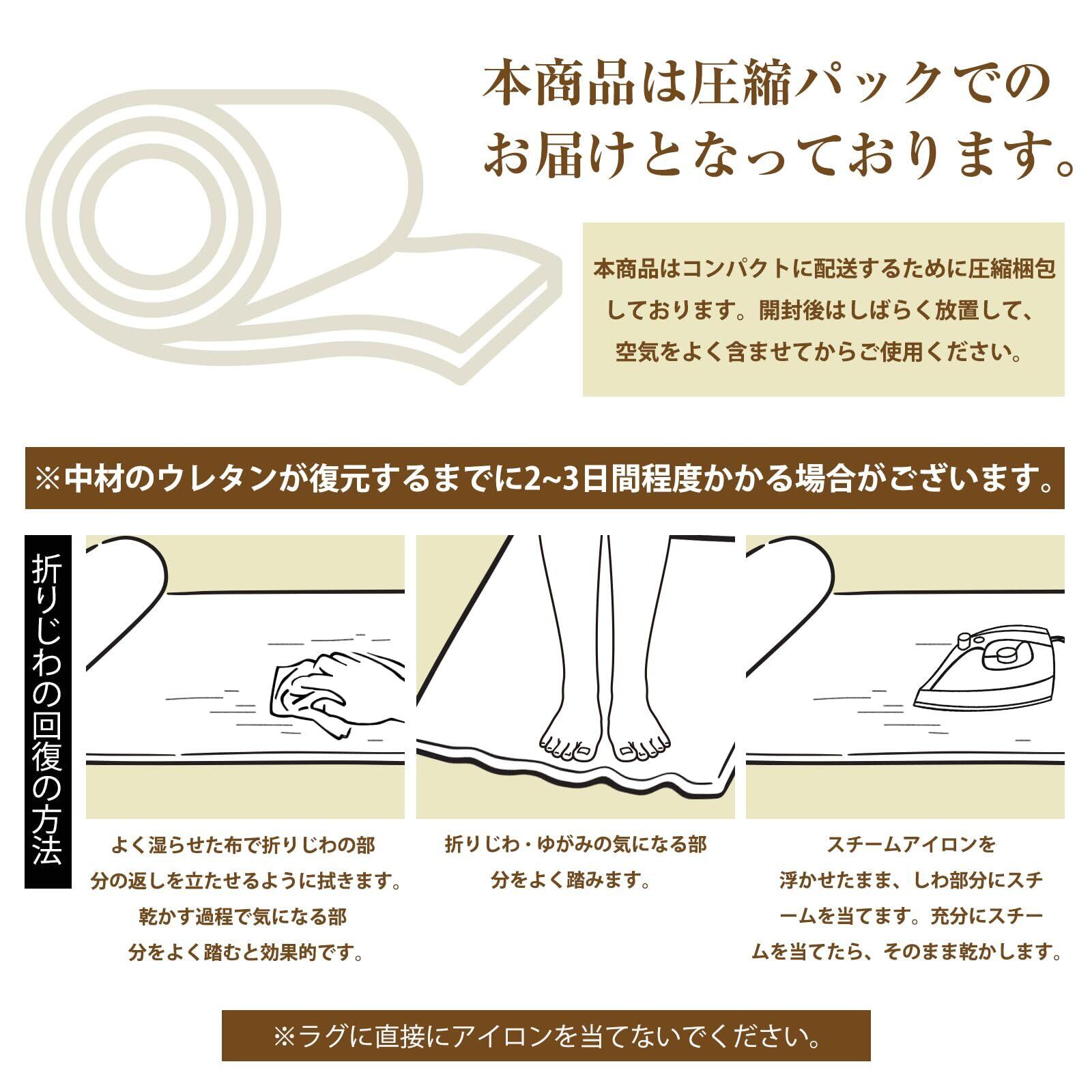 本商品は圧縮パックでのお届けとなっております。

本商品はコンパクトに配送するために圧縮梱包しております。開封後はしばらく放置して、空気をよく含ませてからご使用ください。

※中材のウレタンが復元するまでに2~3日間程度かかる場合がございます。

折りじわの回復の方法

よく湿らせた布で折りじわの部分の返しを立たせるように拭きます。乾かす過程で気になる部分をよく踏むと効果的です。

折りじわ・ゆがみの気になる部分をよく踏みます。

スチームアイロンを浮かせたまま、しわ部分にスチームを当てます。充分にスチームを当てたら、そのまま乾かします。

※ラグに直接にアイロンを当てないでください。