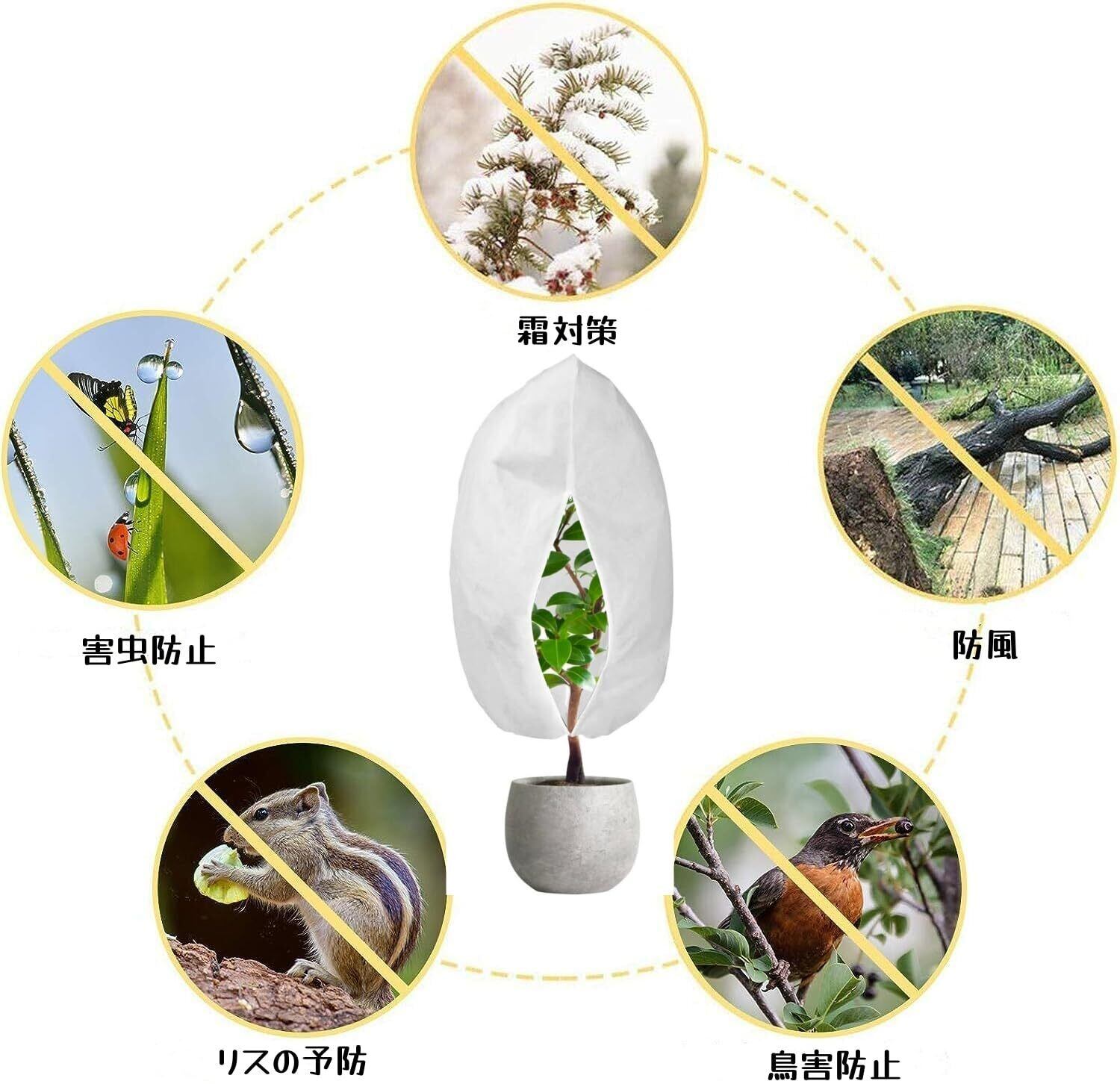 霜対策

害虫防止

防風

リスの予防

鳥害防止