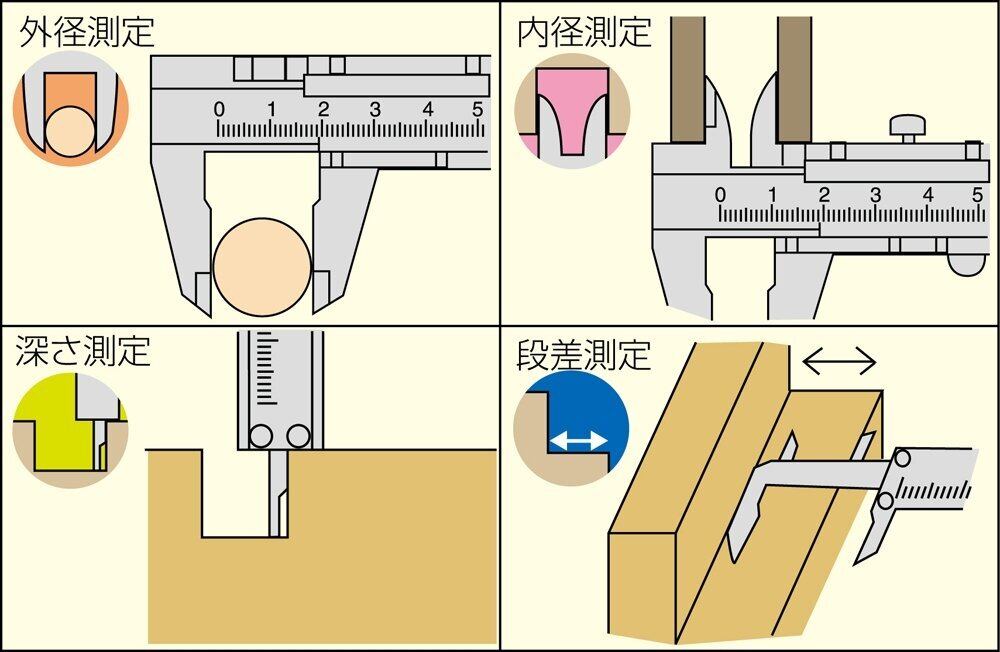 外径測定

0 1 2 3 4 5

内径測定

0 1 2 3 4 5

深さ測定

段差測定