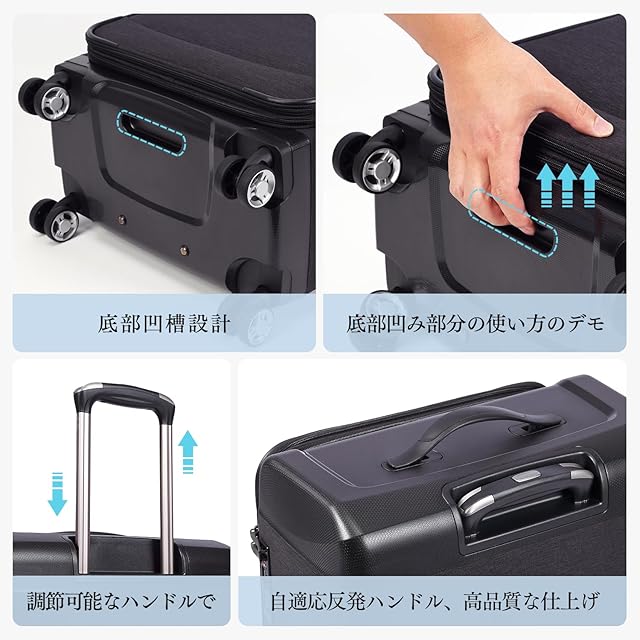 底部凹槽設計

底部凹み部分の使い方のデモ

調節可能なハンドルで

自適応反発ハンドル、高品質な仕上げ