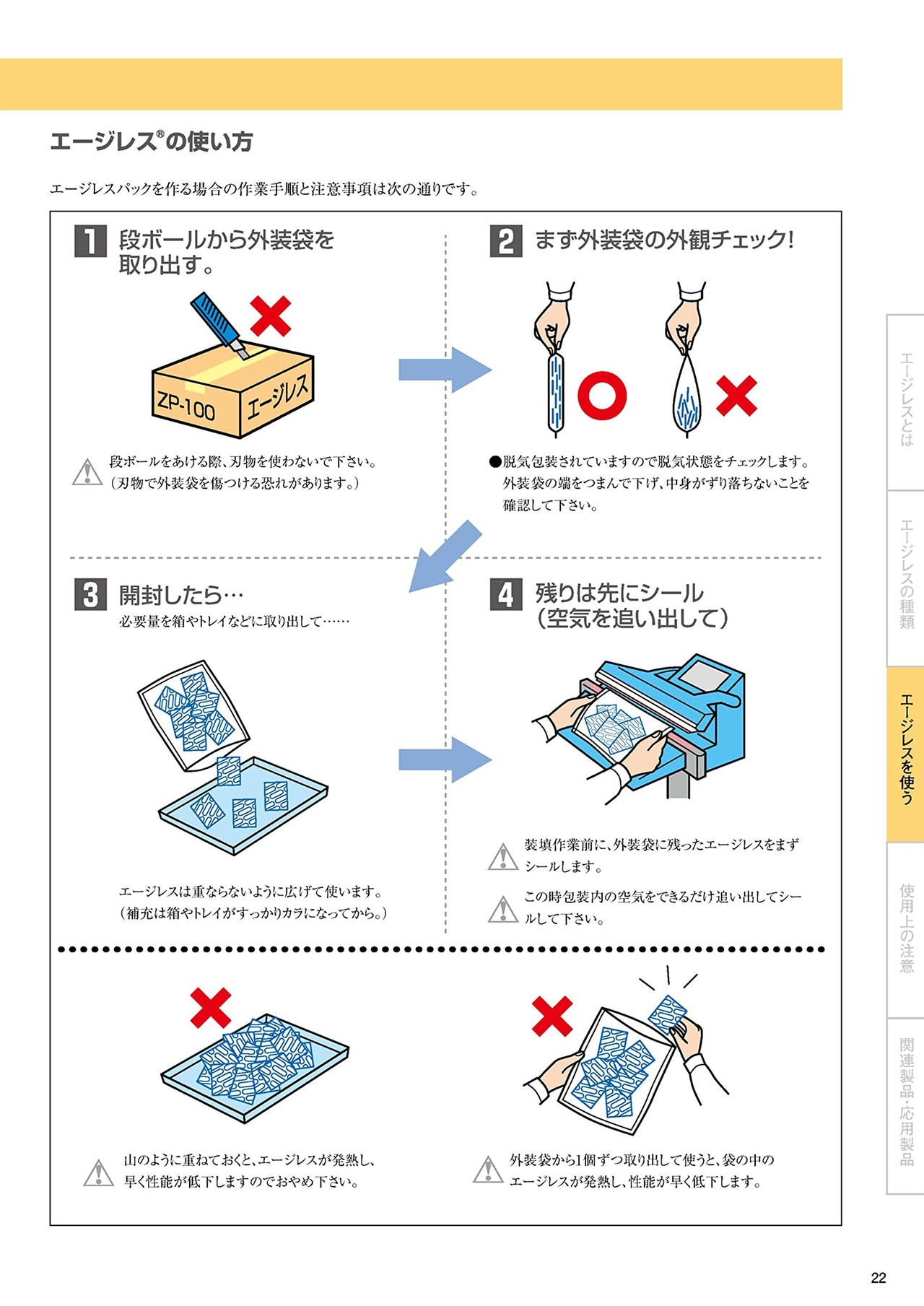 エージレス®の使い方

エージレスパックを作る場合の作業手順と注意事項は次の通りです。

1 段ボールから外装袋を取り出す。

ZP-100 エージレス

段ボールをあける際、刃物を使わないで下さい。(刃物で外装袋を傷つける恐れがあります。)

2 まず外装袋の外観チェック!

●脱気包装されていますので脱気状態をチェックします。外装袋の端をつまんで下げ、中身がずり落ちないことを確認して下さい。

3 開封したら…

必要量を箱やトレイなどに取り出して……

エージレスは重ならないように広げて使います。(補充は箱やトレイがすっかりカラになってから。)

4 残りは先にシール(空気を追い出して)

装填作業前に、外装袋に残ったエージレスをまずシールします。

この時包装内の空気をできるだけ追い出してシールして下さい。

山のように重ねておくと、エージレスが発熱し、早く性能が低下しますのでおやめ下さい。

外装袋から1個ずつ取り出して使うと、袋の中のエージレスが発熱し、性能が早く低下します。

エージレスとは

エージレスの種類

エージレスを使う

使用上の注意

関連製品・応用製品

22