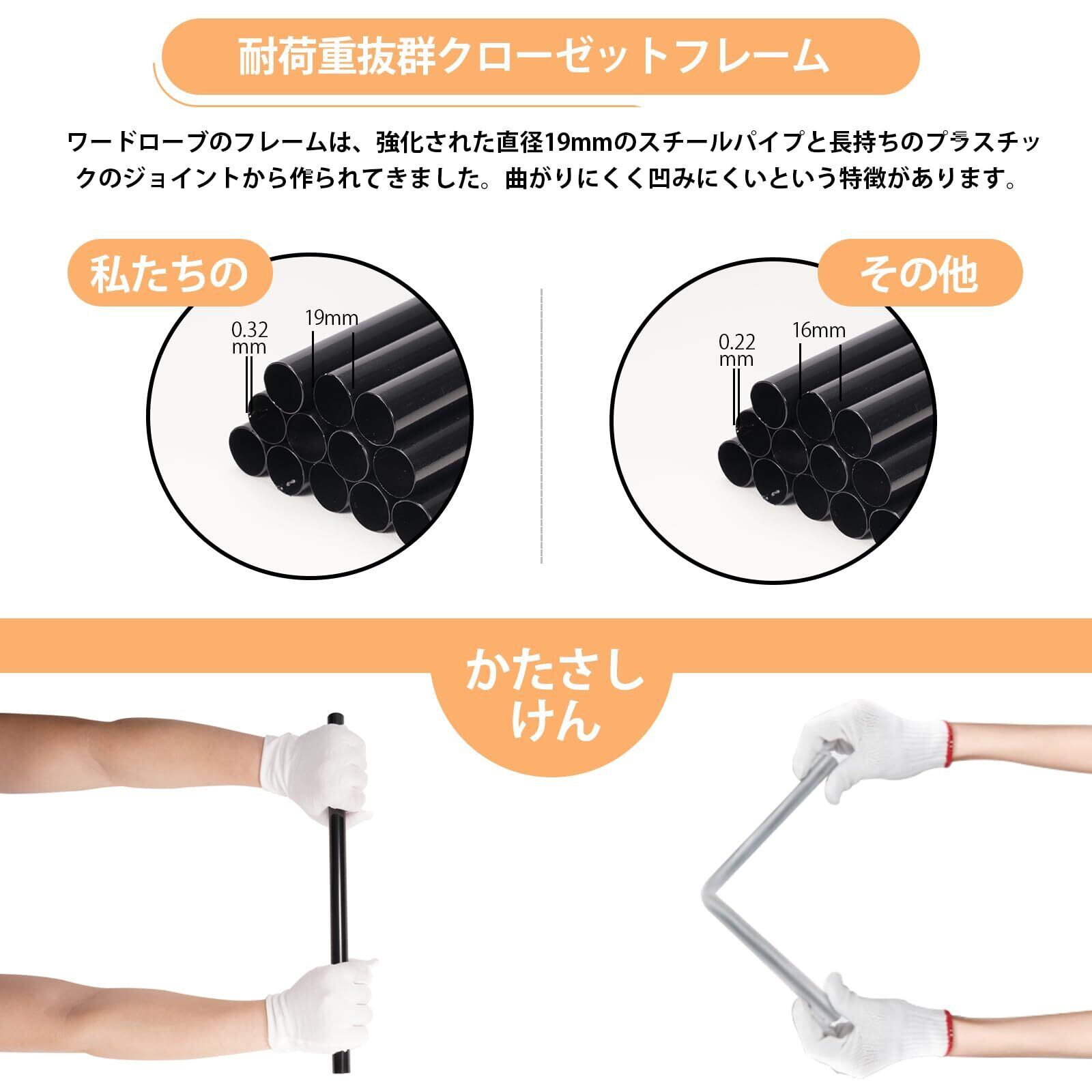 耐荷重抜群クローゼットフレーム

ワードローブのフレームは、強化された直径19mmのスチールパイプと長持ちのプラスチックのジョイントから作られてきました。曲がりにくく凹みにくいという特徴があります。

私たちの

0.32 mm

19mm

その他

0.22 mm

16mm

かたさしけん