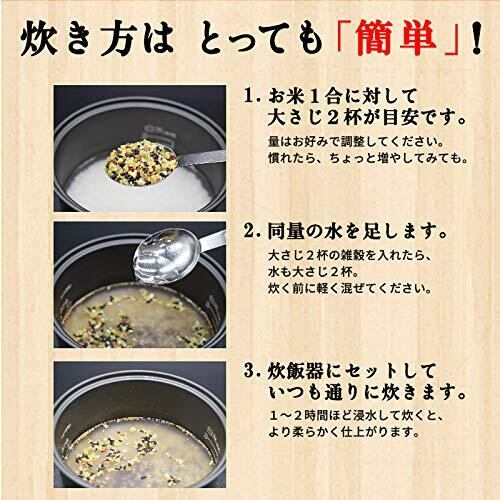 炊き方は　とっても「簡単」！

1. お米１合に対して
大さじ２杯が目安です。
量はお好みで調整してください。
慣れたら、ちょっと増やしてみても。

2. 同量の水を足します。
大さじ２杯の雑穀を入れたら、
水も大さじ２杯。
炊く前に軽く混ぜてください。

3. 炊飯器にセットして
いつも通りに炊きます。
１～２時間ほど浸水して炊くと、
より柔らかく仕上がります。