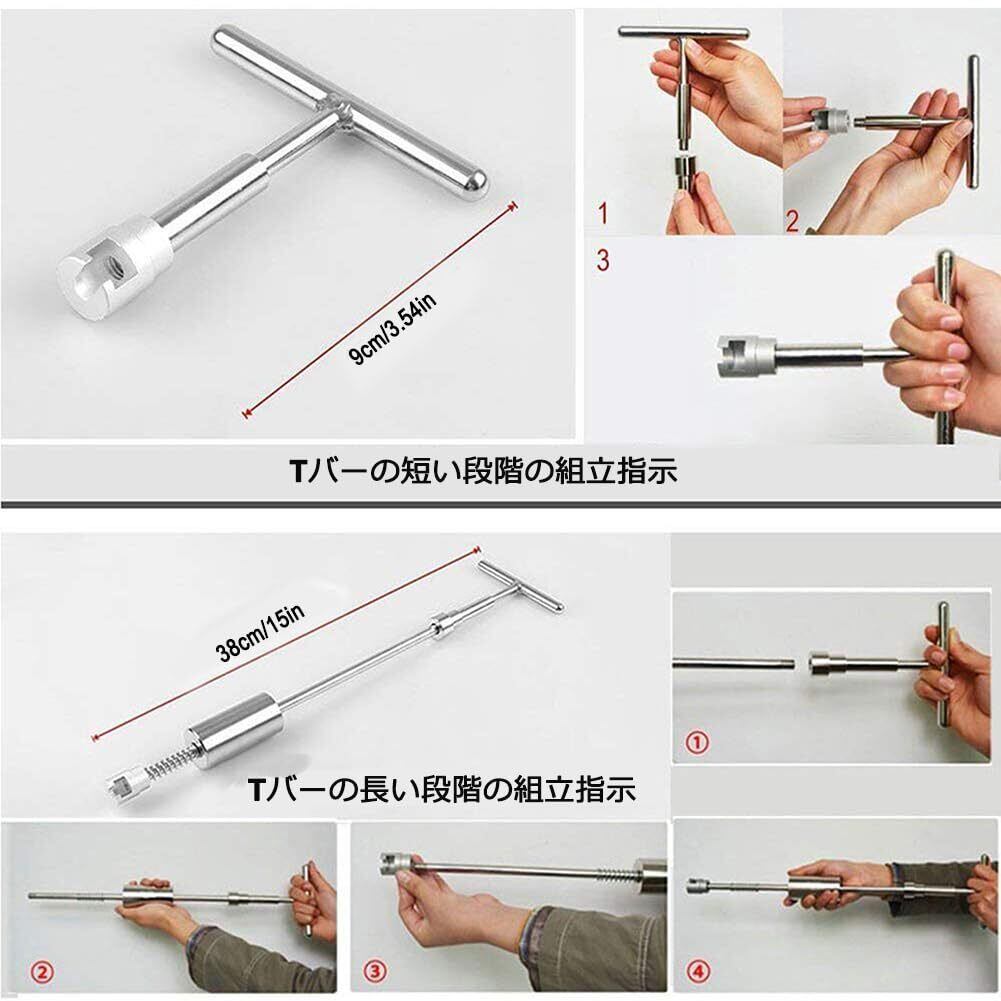 9cm/3.54in

1

2

3

Tバーの短い段階の組立指示

38cm/15in

Tバーの長い段階の組立指示

①

②

③

④