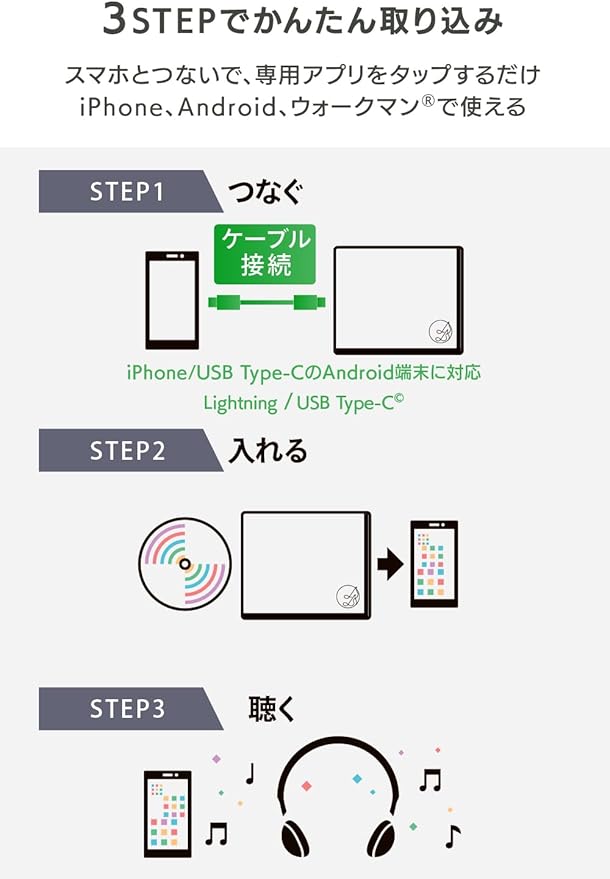 3STEPでかんたん取り込み

スマホとつないで、専用アプリをタップするだけ
iPhone、Android、ウォークマン®で使える

STEP1 つなぐ

ケーブル接続

iPhone/USB Type-CのAndroid端末に対応
Lightning / USB Type-C©

STEP2 入れる

STEP3 聴く