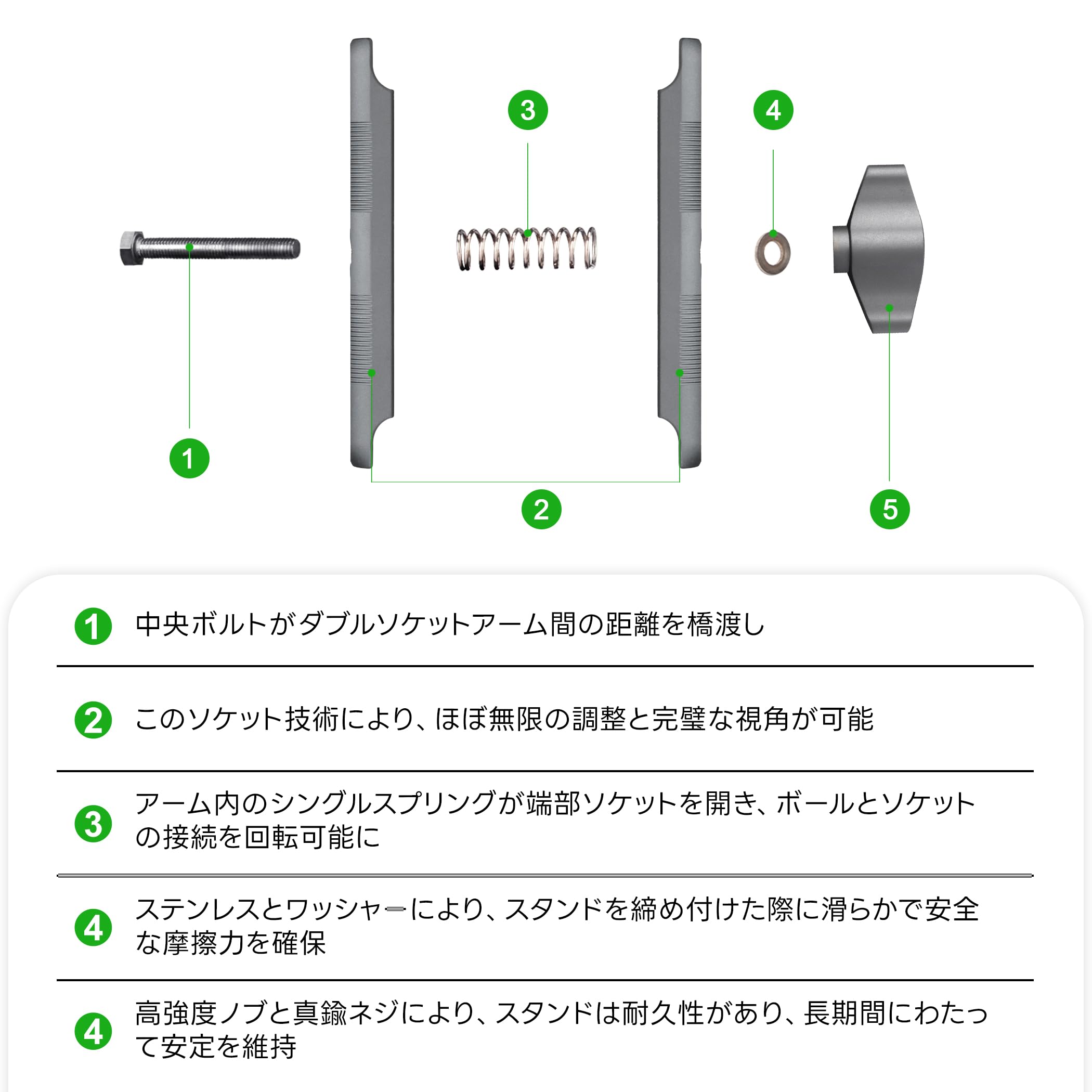 3

4

1

2

5

1 中央ボルトがダブルソケットアーム間の距離を橋渡し

2 このソケット技術により、ほぼ無限の調整と完璧な視角が可能

3 アーム内のシングルスプリングが端部ソケットを開き、ボールとソケットの接続を回転可能に

4 ステンレスとワッシャーにより、スタンドを締め付けた際に滑らかで安全な摩擦力を確保

4 高強度ノブと真鍮ネジにより、スタンドは耐久性があり、長期間にわたって安定を維持