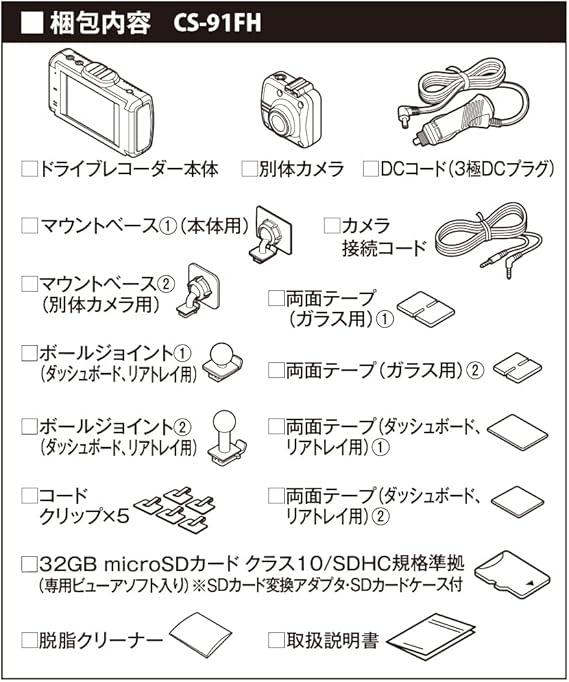 ■ 梱包内容　CS-91FH

□ドライブレコーダー本体　□別体カメラ　□DCコード（3極DCプラグ）

□マウントベース①（本体用）

□カメラ接続コード

□マウントベース②（別体カメラ用）

□両面テープ（ガラス用）①

□ボールジョイント①（ダッシュボード、リアトレイ用）

□両面テープ（ガラス用）②

□ボールジョイント②（ダッシュボード、リアトレイ用）

□両面テープ（ダッシュボード、リアトレイ用）①

□コードクリップ×5

□両面テープ（ダッシュボード、リアトレイ用）②

□32GB microSDカード クラス10/SDHC規格準拠（専用ビューアソフト入り）※SDカード変換アダプタ・SDカードケース付

□脱脂クリーナー　□取扱説明書