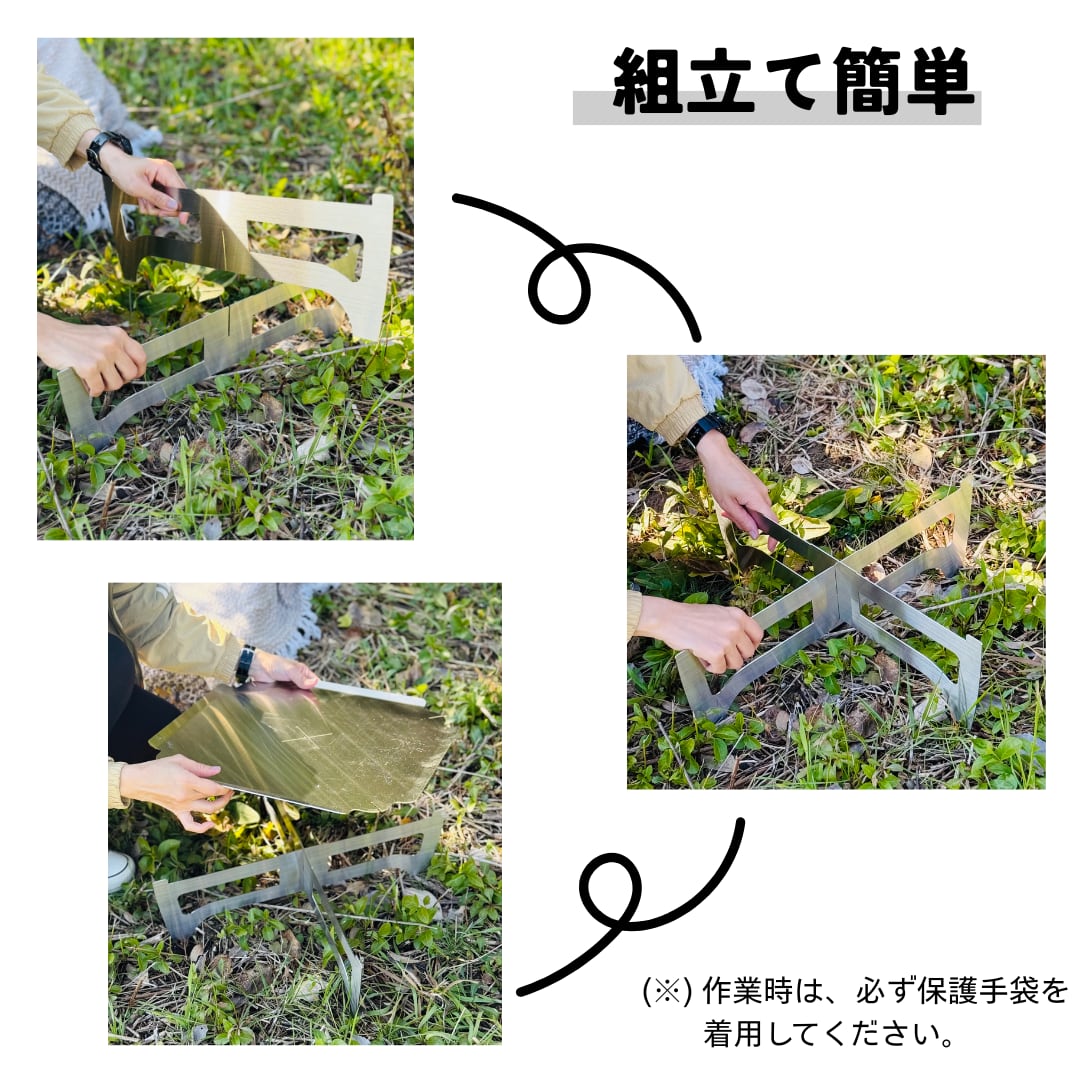 組立て簡単

(※) 作業時は、必ず保護手袋を着用してください。