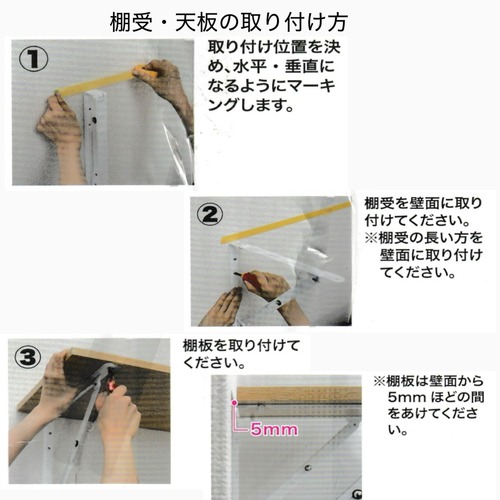 棚受・天板の取り付け方

①

取り付け位置を決め、水平・垂直になるようにマーキングします。

②

棚受を壁面に取り付けてください。
※棚受の長い方を壁面に取り付けてください。

③

棚板を取り付けてください。

5mm

※棚板は壁面から5mm ほどの間をあけてください。