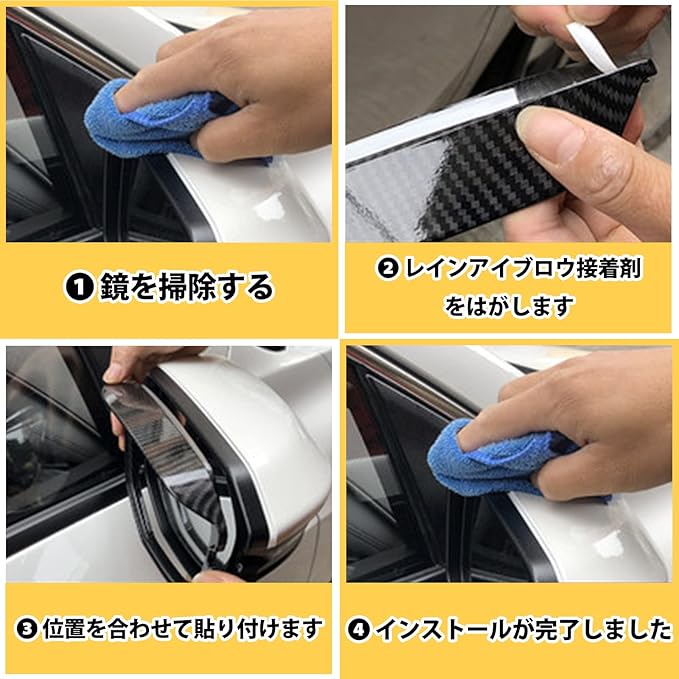 ❶ 鏡を掃除する

❷ レインアイブロウ接着剤をはがします

❸ 位置を合わせて貼り付けます

❹ インストールが完了しました