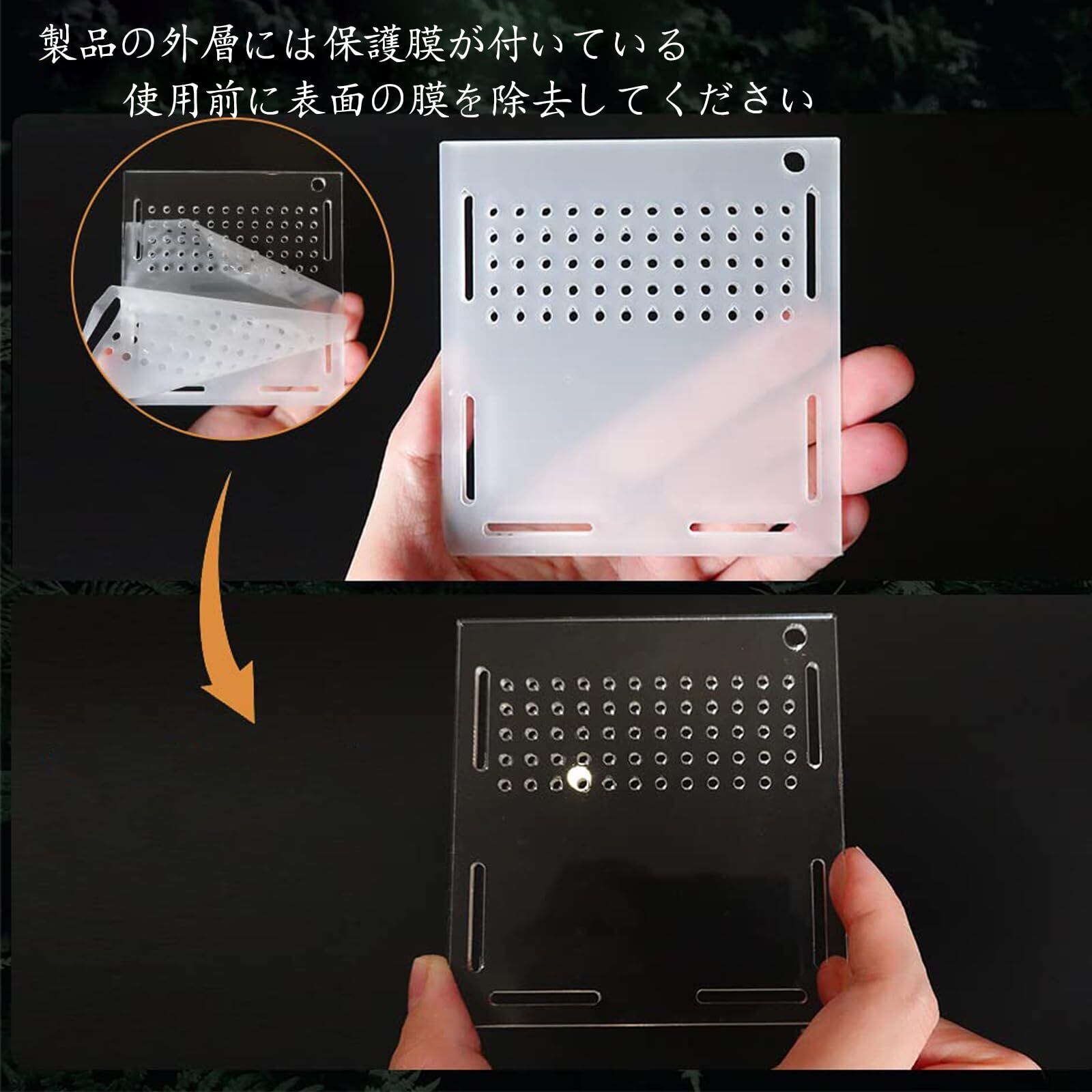 製品の外層には保護膜が付いている
使用前に表面の膜を除去してください