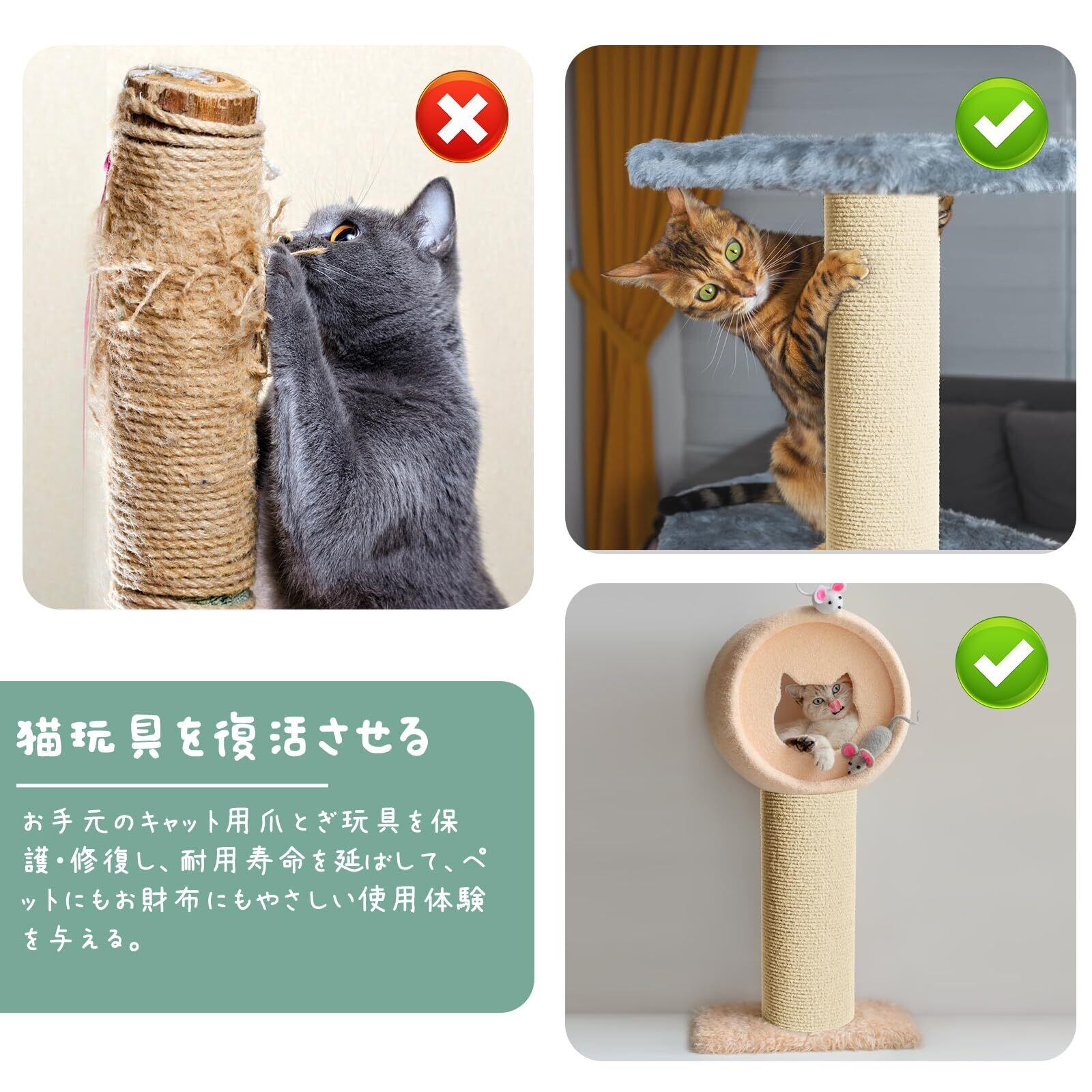 猫玩具を復活させる

お手元のキャット用爪とぎ玩具を保護・修復し、耐用寿命を延ばして、ペットにもお財布にもやさしい使用体験を与える。