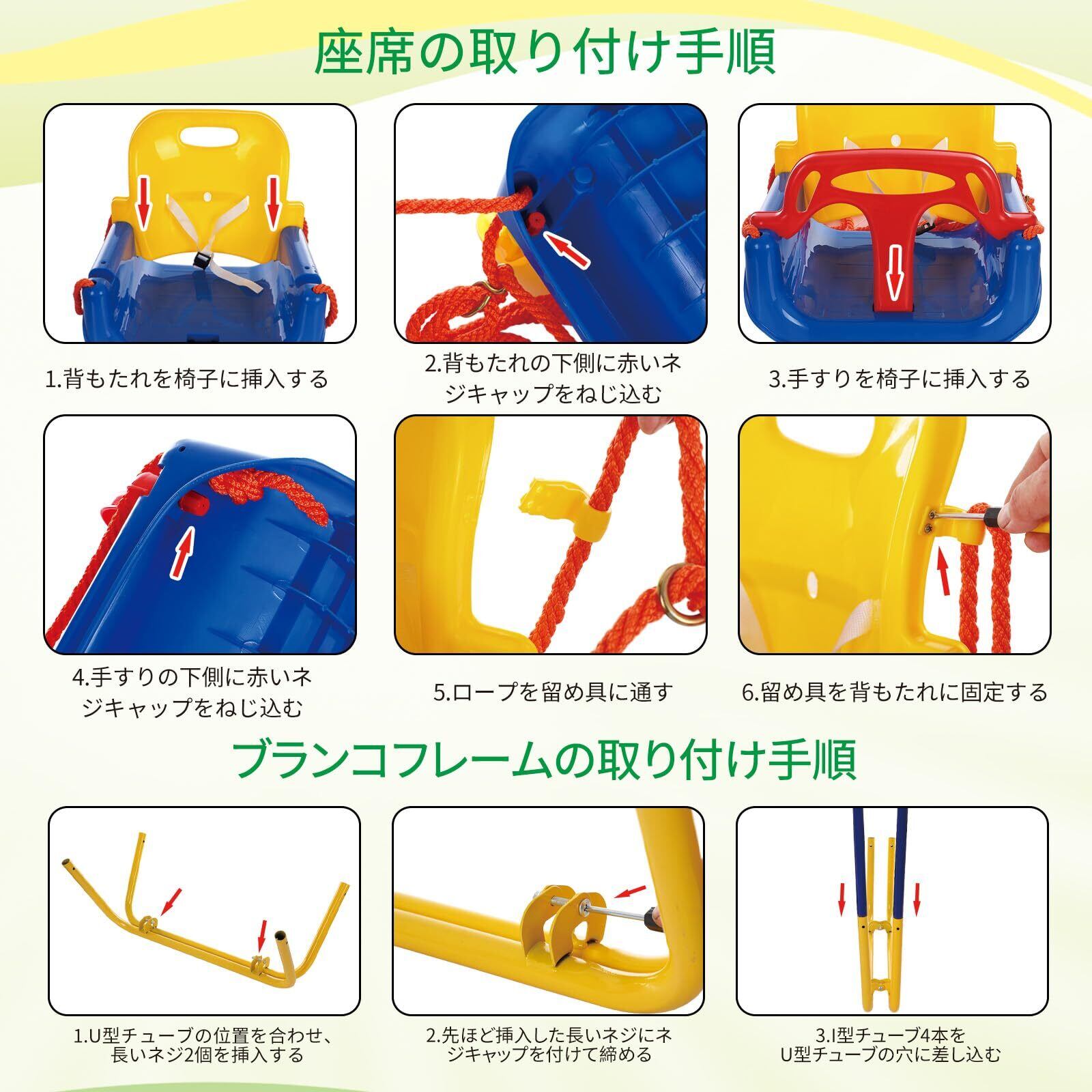 座席の取り付け手順

1.背もたれを椅子に挿入する

2.背もたれの下側に赤いネジキャップをねじ込む

3.手すりを椅子に挿入する

4.手すりの下側に赤いネジキャップをねじ込む

5.ロープを留め具に通す

6.留め具を背もたれに固定する

ブランコフレームの取り付け手順

1.U型チューブの位置を合わせ、長いネジ2個を挿入する

2.先ほど挿入した長いネジにネジキャップを付けて締める

3.I型チューブ4本をU型チューブの穴に差し込む