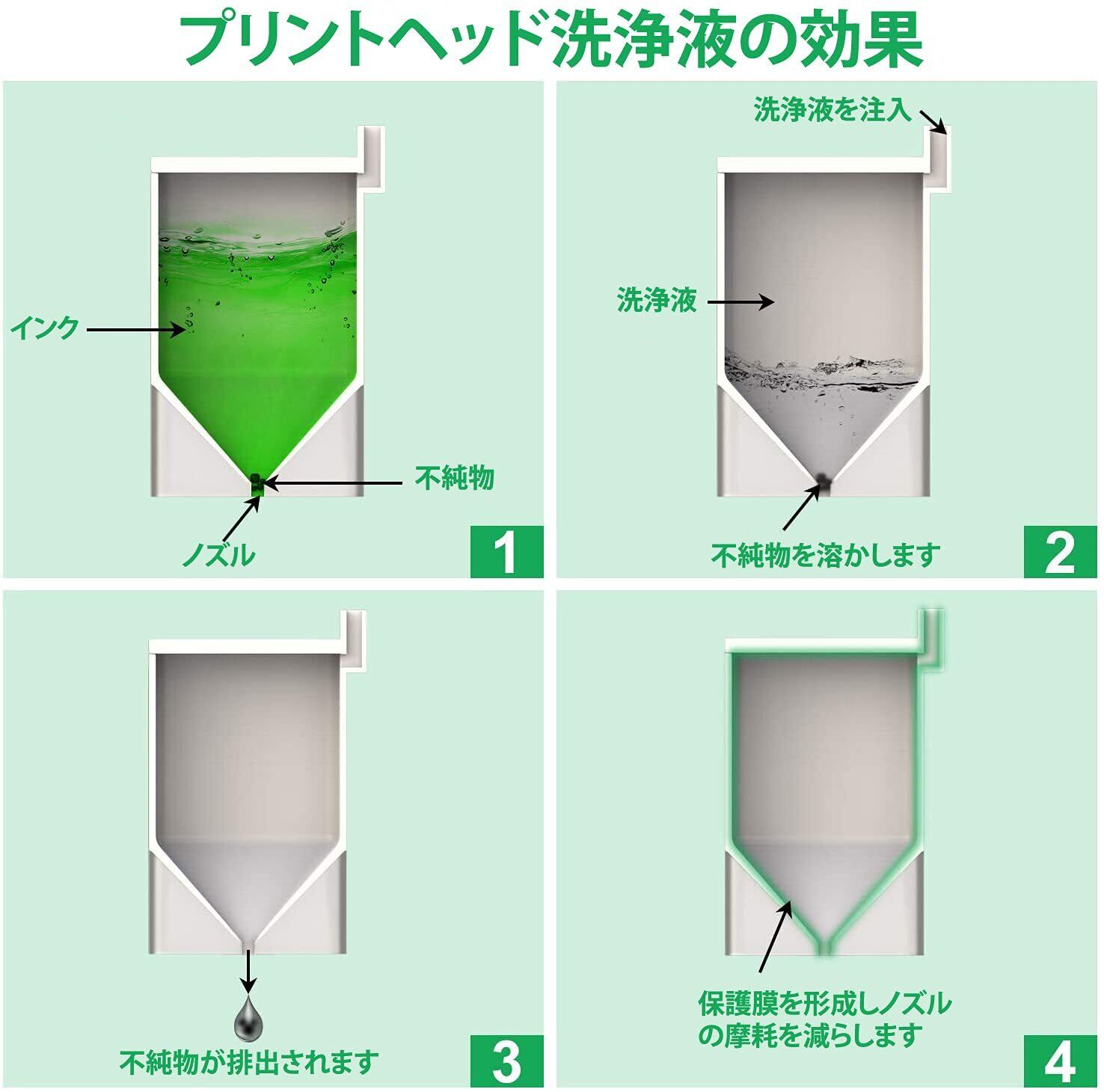 プリントヘッド洗浄液の効果

インク

不純物

ノズル

1

洗浄液を注入

洗浄液

不純物を溶かします

2

不純物が排出されます

3

保護膜を形成しノズルの摩耗を減らします

4