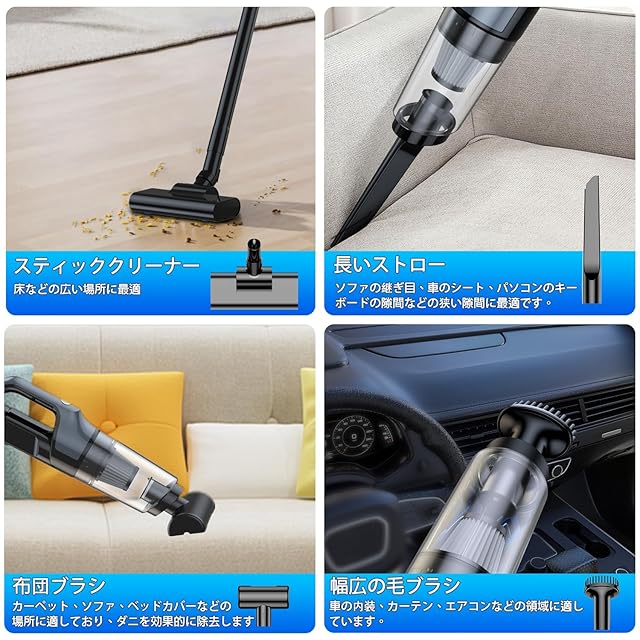 スティッククリーナー
床などの広い場所に最適

長いストロー
ソファの継ぎ目、車のシート、パソコンのキーボードの隙間などの狭い隙間に最適です。

布団ブラシ
カーペット、ソファ、ベッドカバーなどの場所に適しており、ダニを効果的に除去します

幅広の毛ブラシ
車の内装、カーテン、エアコンなどの領域に適しています。