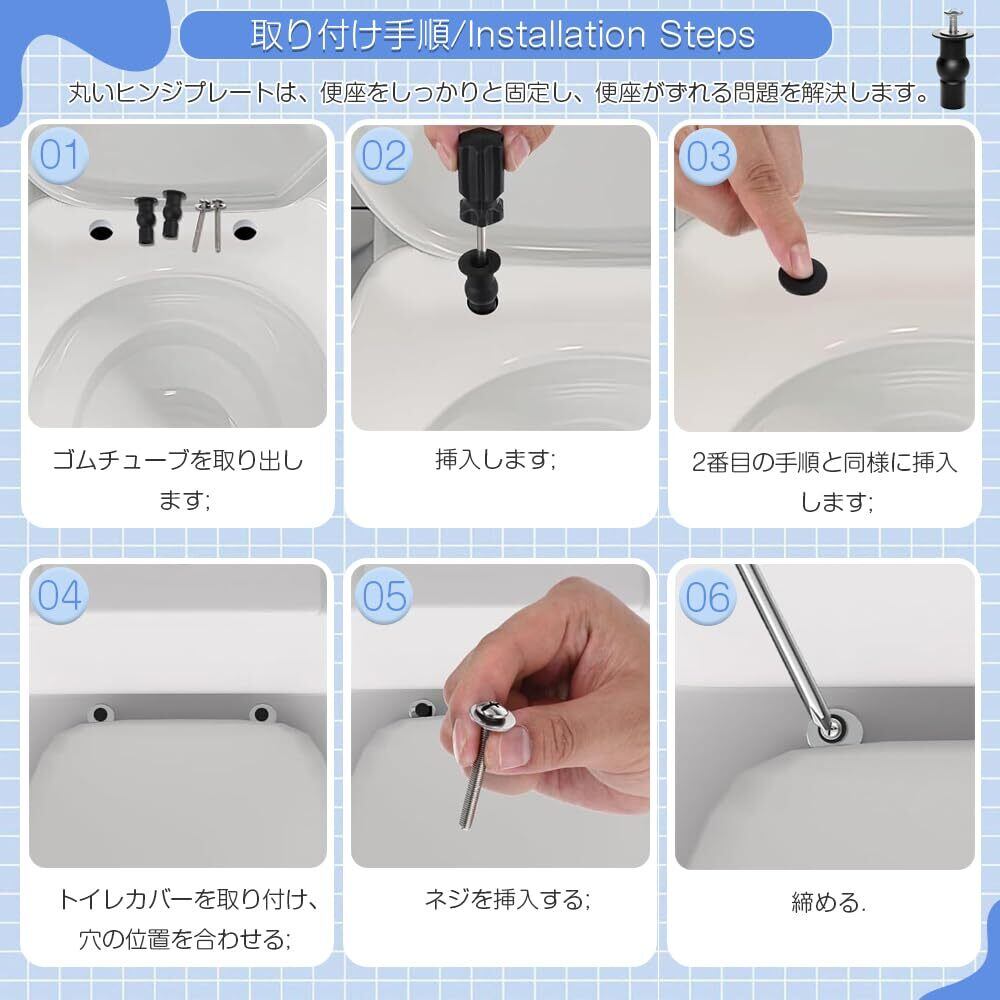 取り付け手順/Installation Steps

丸いヒンジプレートは、便座をしっかりと固定し、便座がずれる問題を解決します。

01

ゴムチューブを取り出します;

02

挿入します;

03

2番目の手順と同様に挿入します;

04

トイレカバーを取り付け、穴の位置を合わせる;

05

ネジを挿入する;

06

締める.