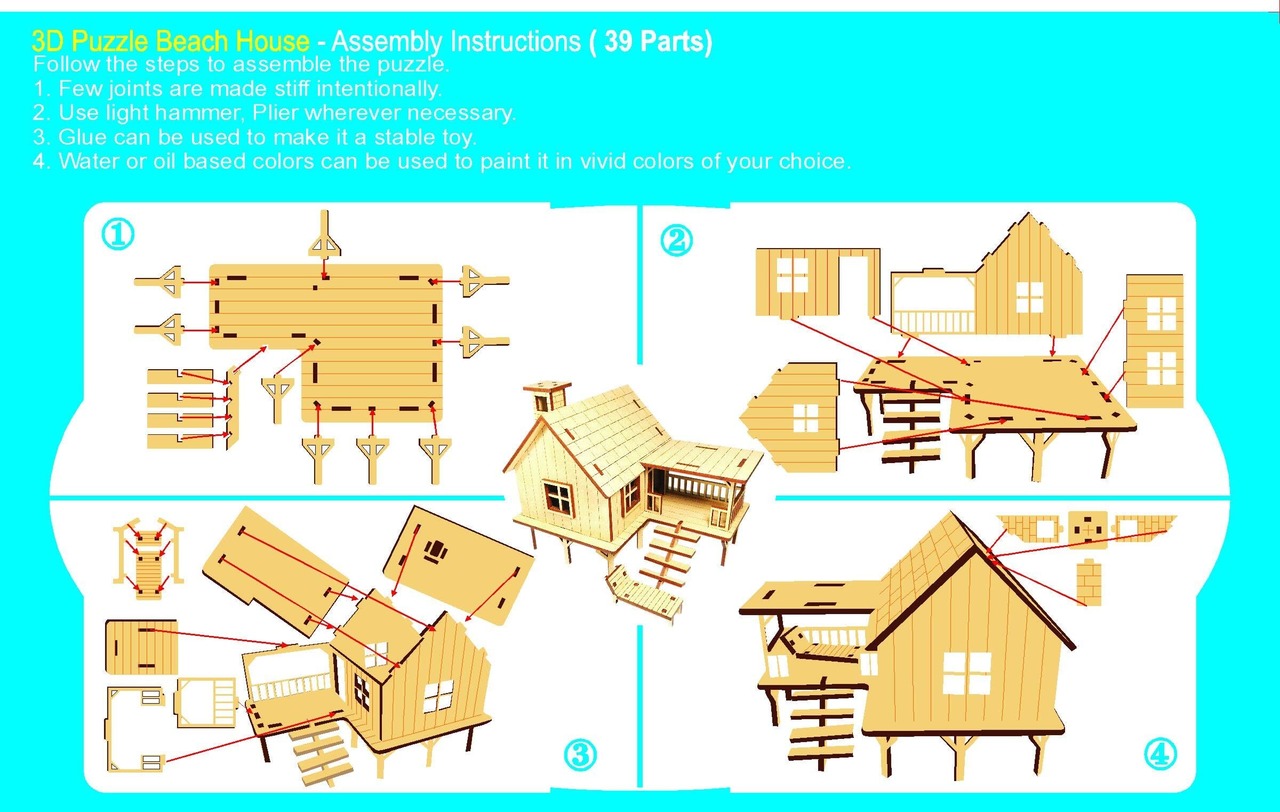 3D Puzzle Beach House - Assembly Instructions ( 39 Parts)
Follow the steps to assemble the puzzle.
1. Few joints are made stiff intentionally.
2. Use light hammer, Plier wherever necessary.
3. Glue can be used to make it a stable toy.
4. Water or oil based colors can be used to paint it in vivid colors of your choice.

①

②

③

④