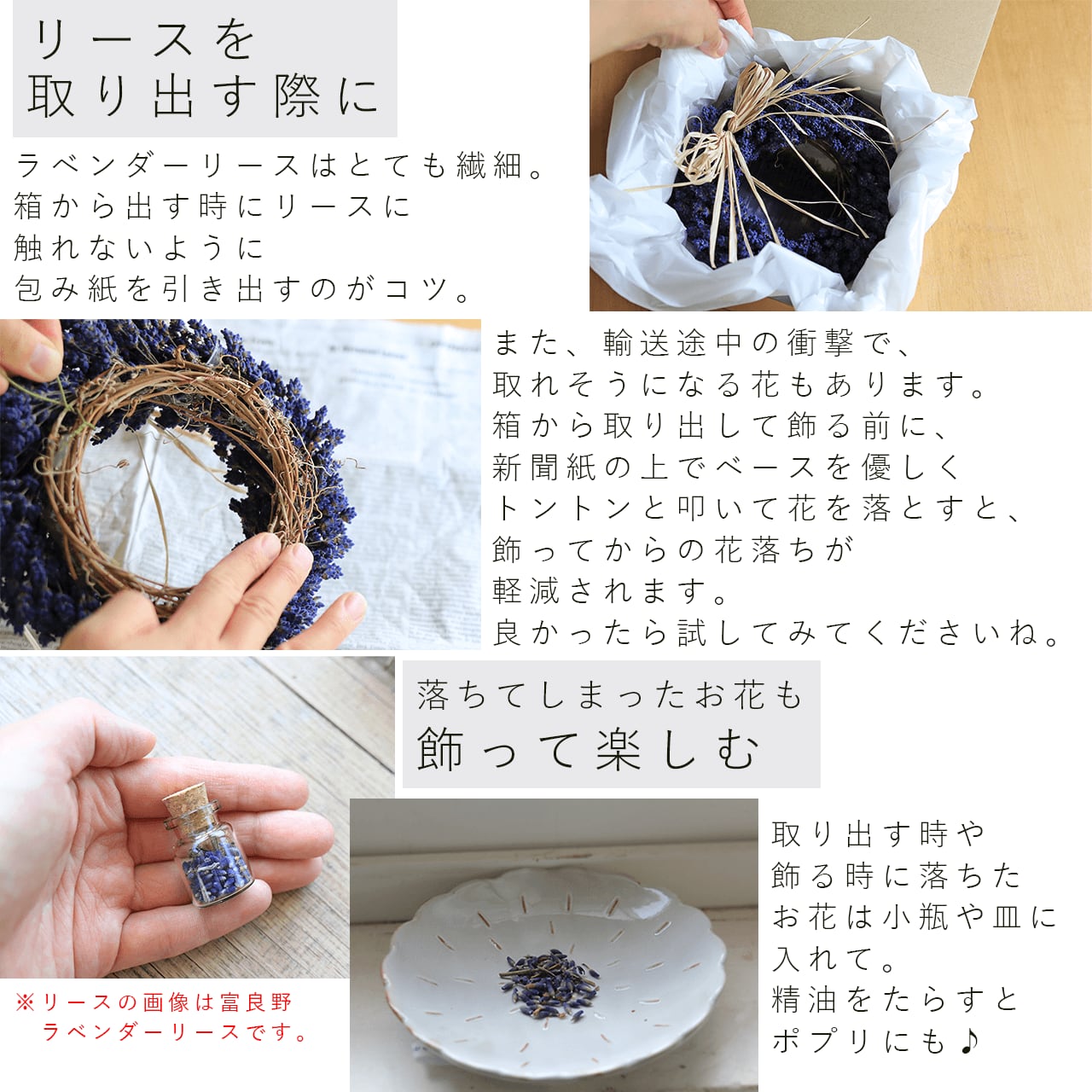 リースを
取り出す際に

ラベンダーリースはとても繊細。
箱から出す時にリースに
触れないように
包み紙を引き出すのがコツ。

また、輸送途中の衝撃で、
取れそうになる花もあります。
箱から取り出して飾る前に、
新聞紙の上でベースを優しく
トントンと叩いて花を落とすと、
飾ってからの花落ちが
軽減されます。
良かったら試してみてくださいね。

落ちてしまったお花も
飾って楽しむ

取り出す時や
飾る時に落ちた
お花は小瓶や皿に
入れて。
精油をたらすと
ポプリにも♪

※リースの画像は富良野
ラベンダーリースです。