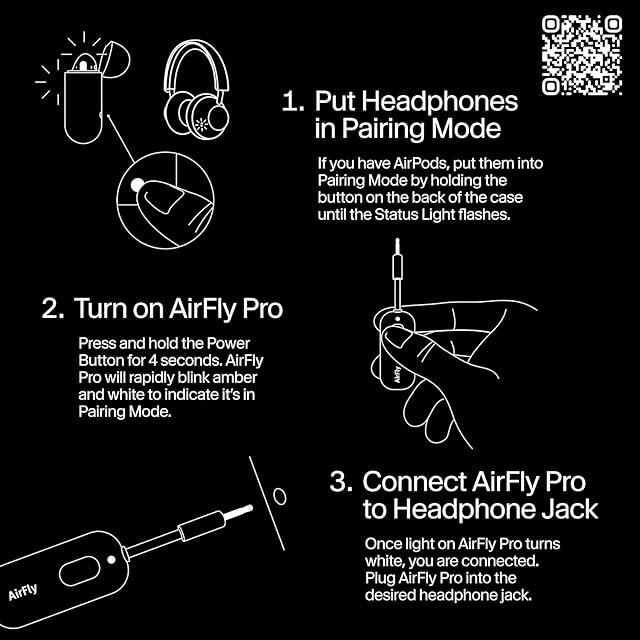 1. Put Headphones in Pairing Mode

If you have AirPods, put them into Pairing Mode by holding the button on the back of the case until the Status Light flashes.

2. Turn on AirFly Pro

Press and hold the Power Button for 4 seconds. AirFly Pro will rapidly blink amber and white to indicate it's in Pairing Mode.

AirFly

3. Connect AirFly Pro to Headphone Jack

Once light on AirFly Pro turns white, you are connected. Plug AirFly Pro into the desired headphone jack.

AirFly