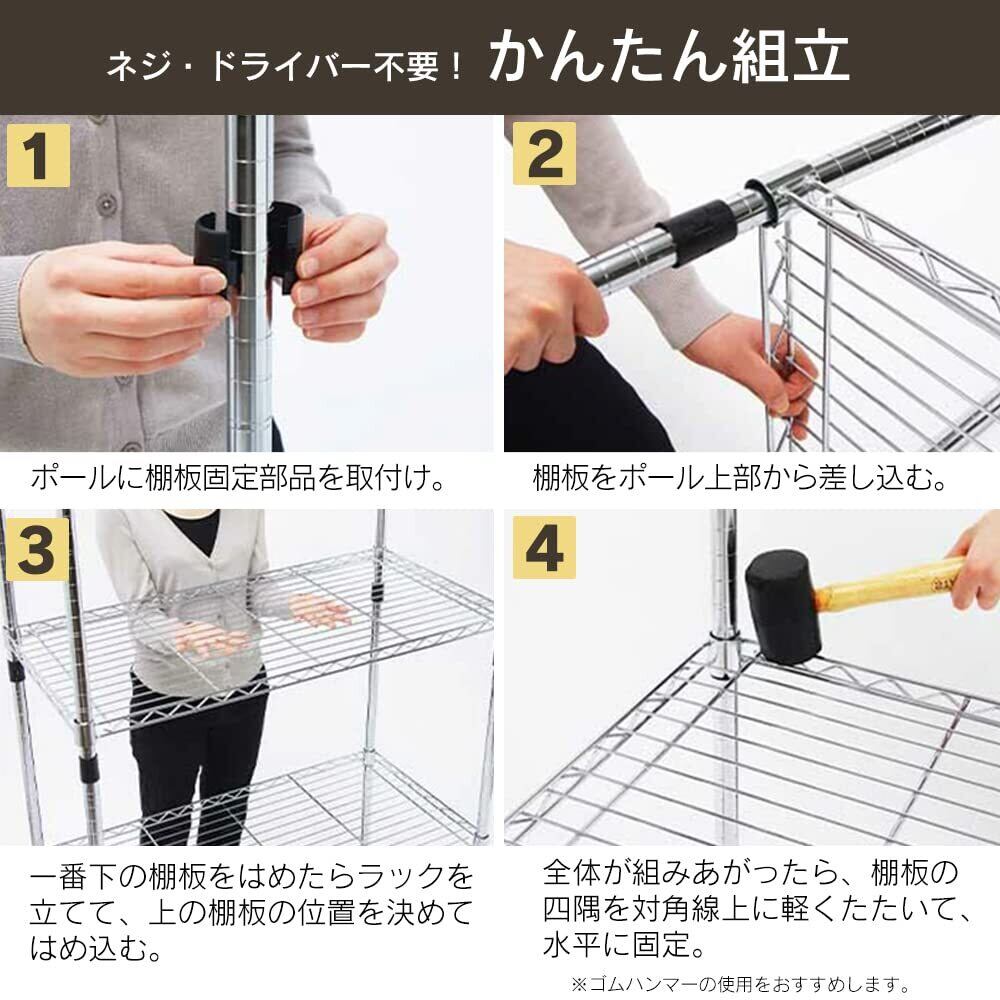 ネジ・ドライバー不要！ かんたん組立

1

ポールに棚板固定部品を取付け。

2

棚板をポール上部から差し込む。

3

一番下の棚板をはめたらラックを立てて、上の棚板の位置を決めてはめ込む。

4

全体が組みあがったら、棚板の四隅を対角線上に軽くたたいて、水平に固定。

※ゴムハンマーの使用をおすすめします。