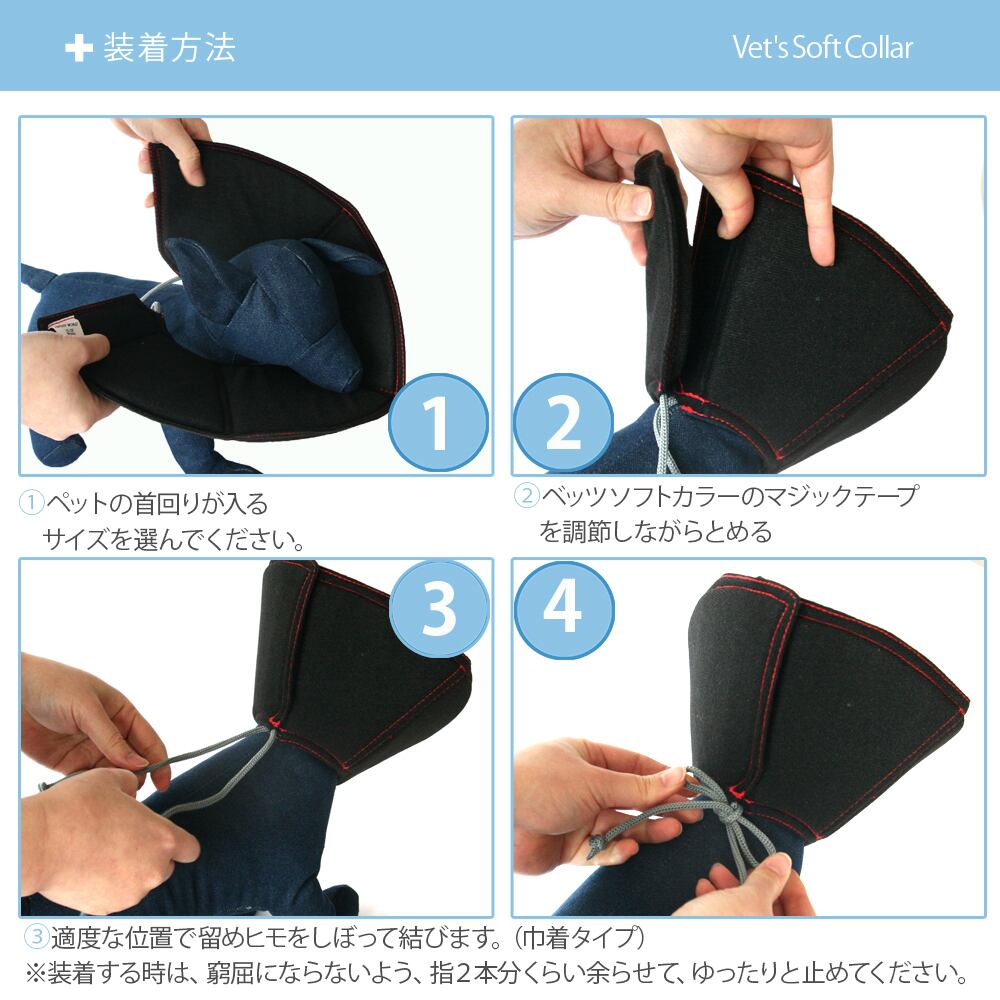 ✚ 装着方法

Vet's Soft Collar

1

2

①ペットの首回りが入るサイズを選んでください。

②ベッツソフトカラーのマジックテープを調節しながらとめる

3

4

③適度な位置で留めヒモをしぼって結びます。（巾着タイプ）
※装着する時は、窮屈にならないよう、指2本分くらい余らせて、ゆったりと止めてください。