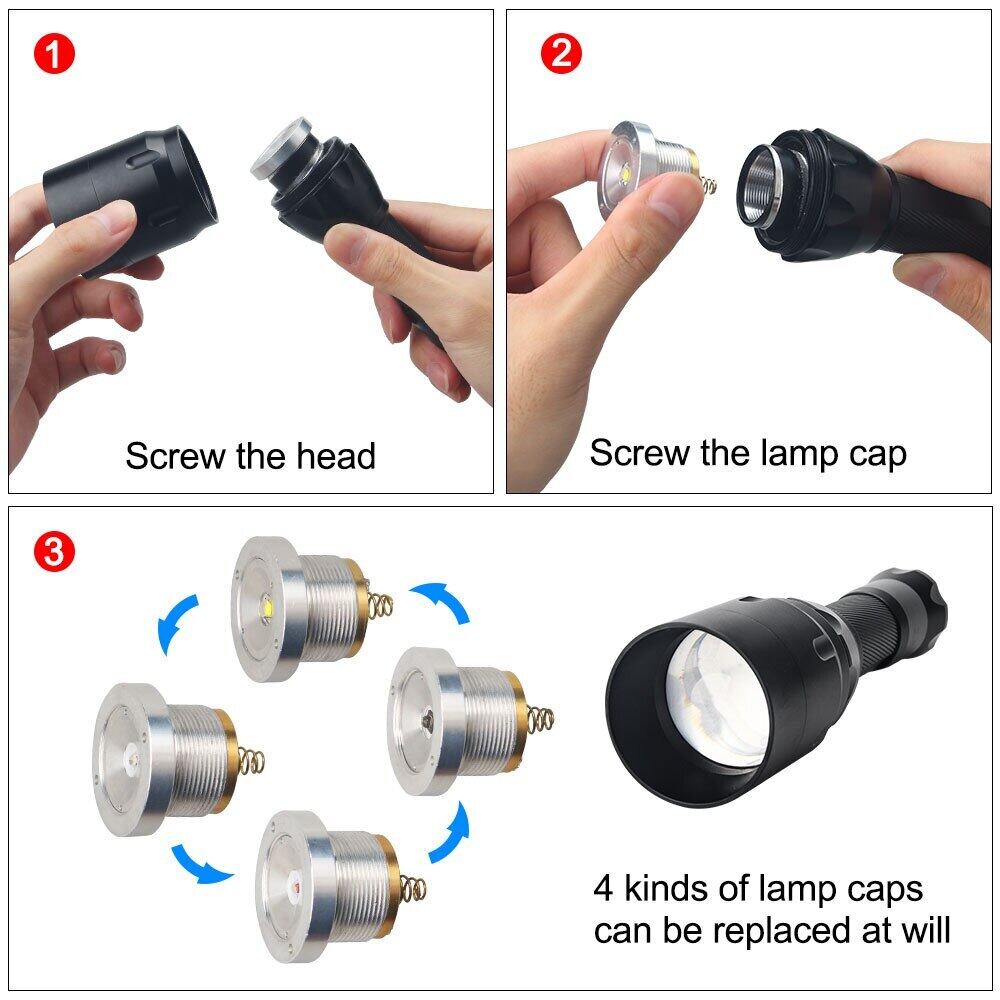 1

Screw the head

2

Screw the lamp cap

3

4 kinds of lamp caps can be replaced at will