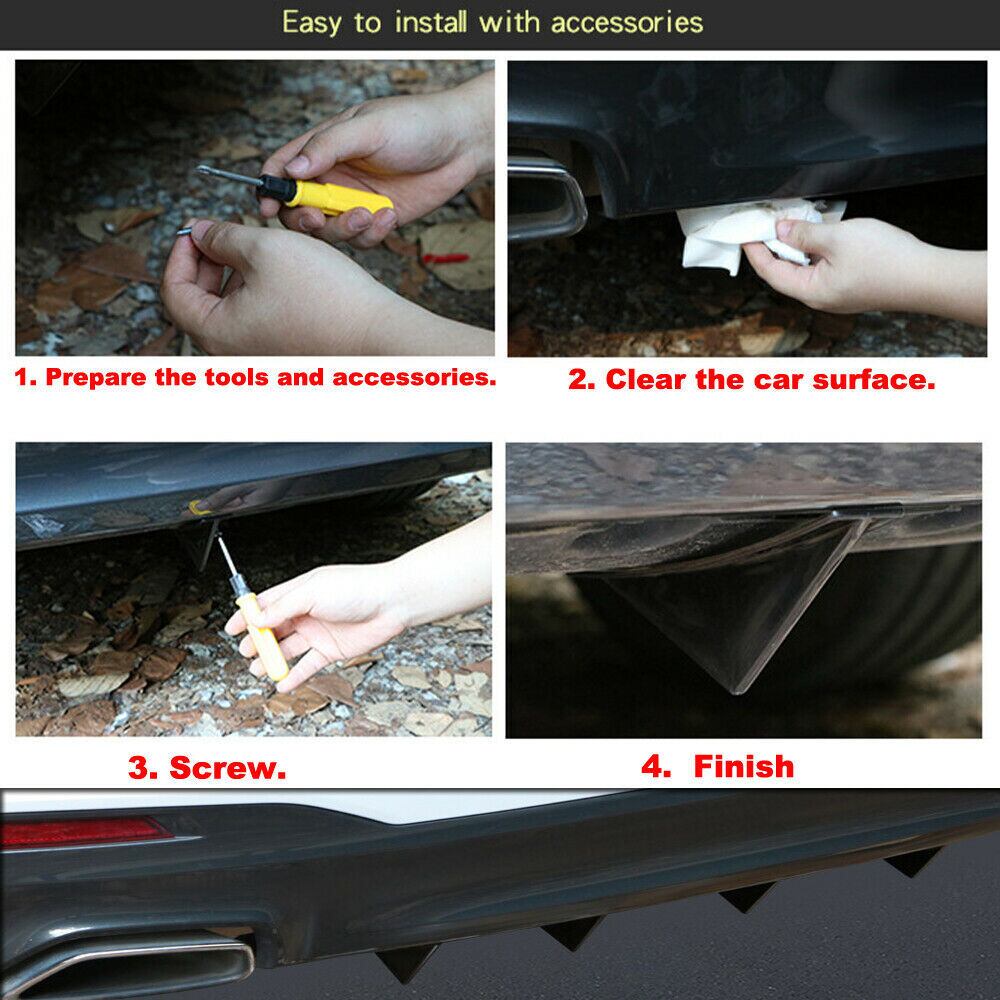 Easy to install with accessories

1. Prepare the tools and accessories.

2. Clear the car surface.

3. Screw.

4. Finish