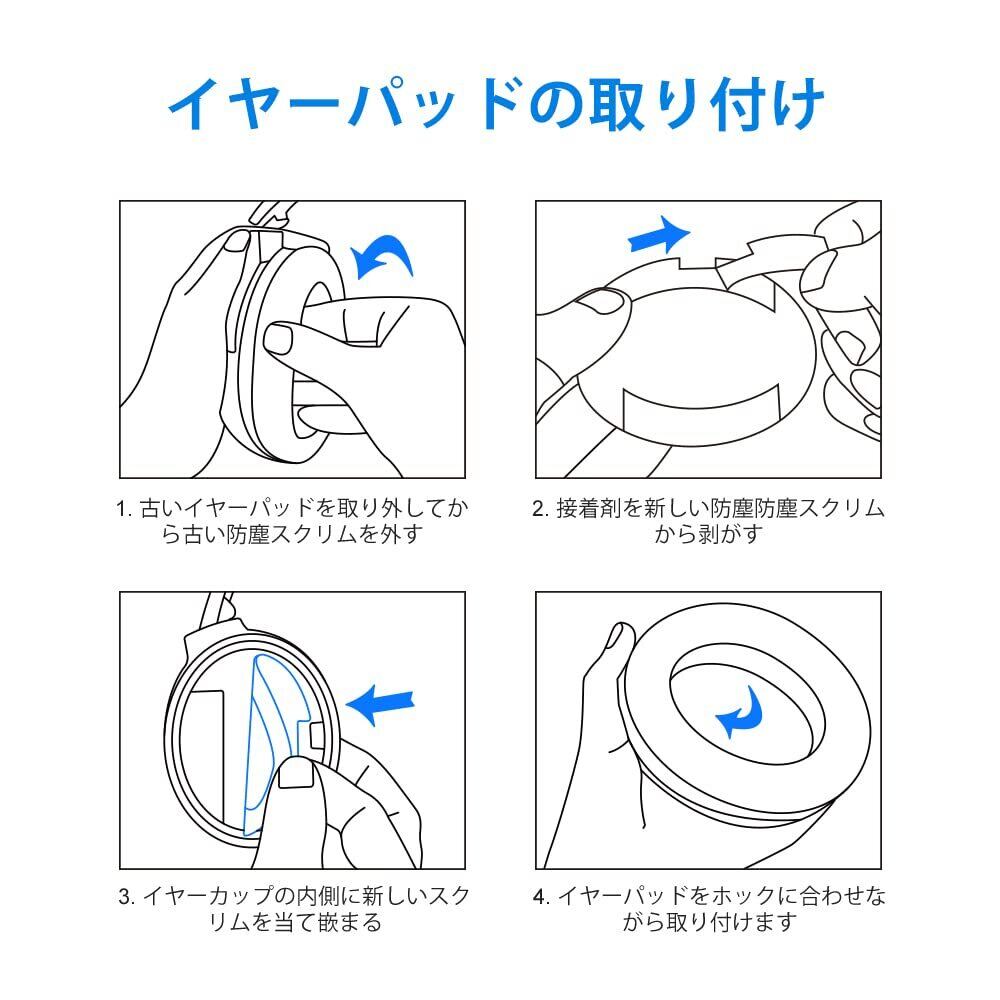 イヤーパッドの取り付け

1. 古いイヤーパッドを取り外してから古い防塵スクリムを外す

2. 接着剤を新しい防塵防塵スクリムから剥がす

3. イヤーカップの内側に新しいスクリムを当て嵌まる

4. イヤーパッドをホックに合わせながら取り付けます