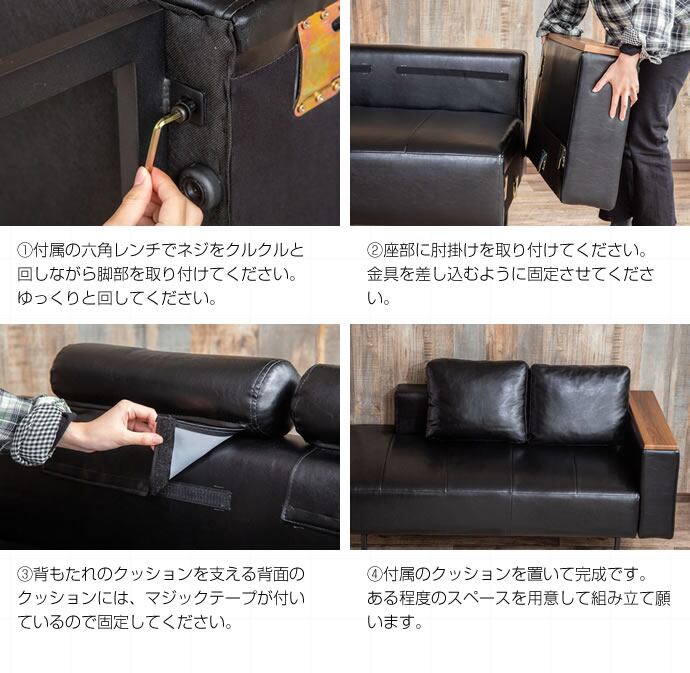 ①付属の六角レンチでネジをクルクルと回しながら脚部を取り付けてください。ゆっくりと回してください。

②座部に肘掛けを取り付けてください。金具を差し込むように固定させてください。

③背もたれのクッションを支える背面のクッションには、マジックテープが付いているので固定してください。

④付属のクッションを置いて完成です。ある程度のスペースを用意して組み立て願います。