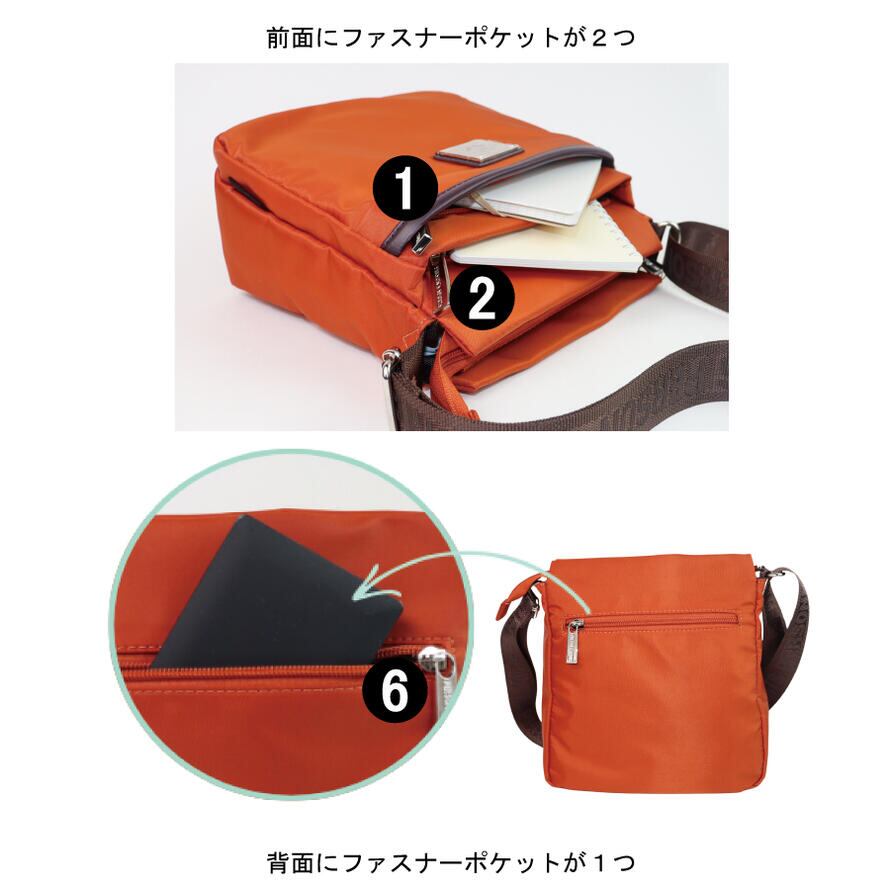 前面にファスナーポケットが２つ

1

2

6

背面にファスナーポケットが１つ