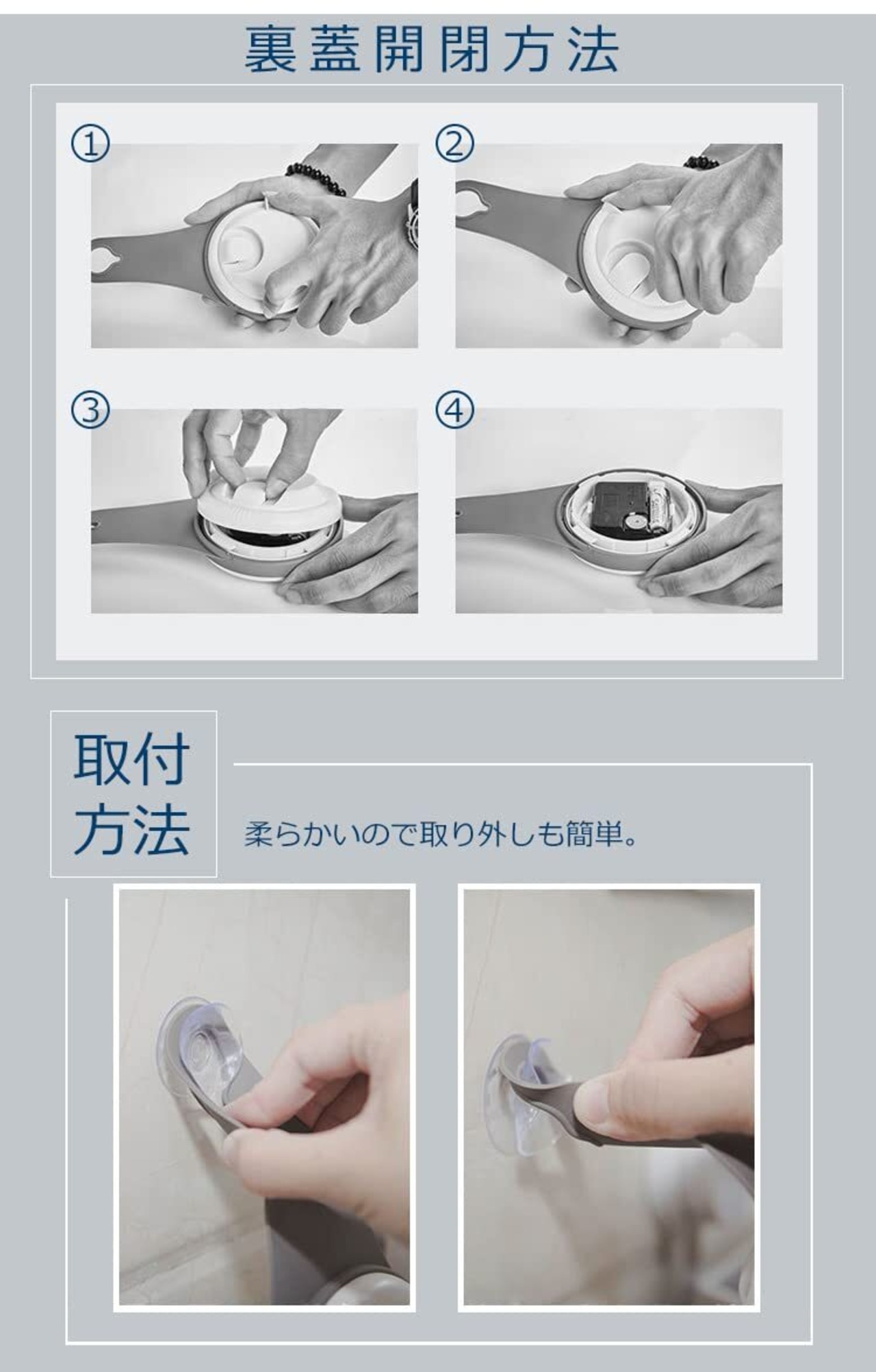 裏蓋開閉方法

①

②

③

④

取付方法

柔らかいので取り外しも簡単。