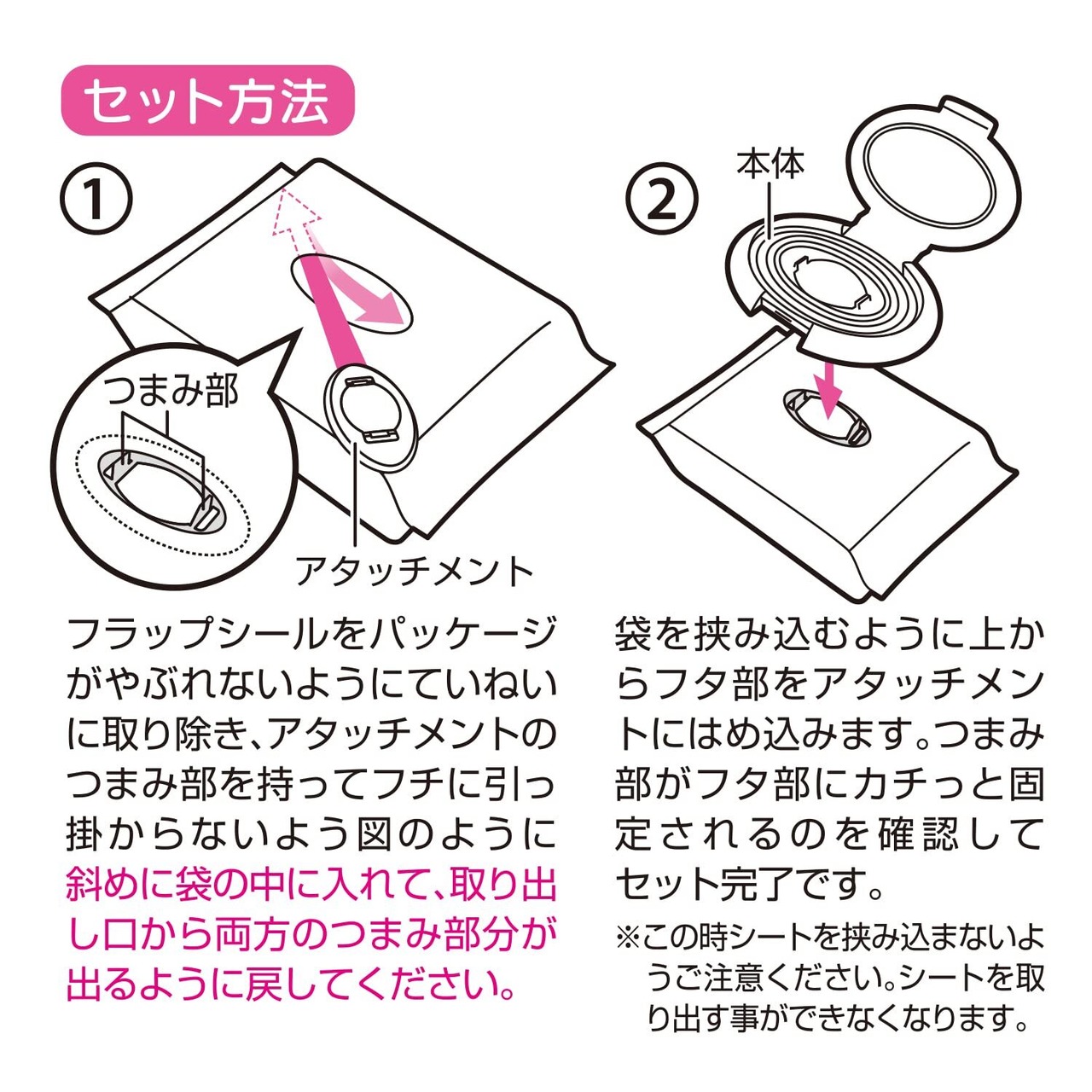 セット方法

①

つまみ部

アタッチメント

フラップシールをパッケージがやぶれないようにていねいに取り除き、アタッチメントのつまみ部を持ってフチに引っ掛からないよう図のように斜めに袋の中に入れて、取り出し口から両方のつまみ部分が出るように戻してください。

②

本体

袋を挟み込むように上からフタ部をアタッチメントにはめ込みます。つまみ部がフタ部にカチっと固定されるのを確認してセット完了です。

※この時シートを挟み込まないようご注意ください。シートを取り出す事ができなくなります。