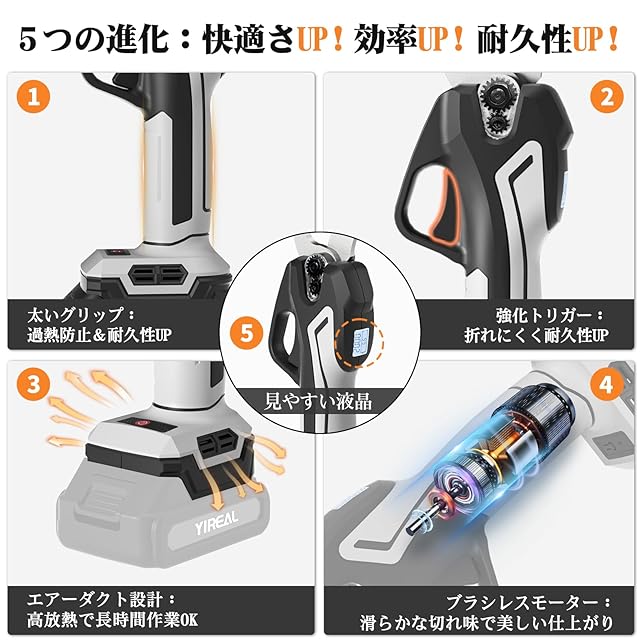 ５つの進化：快適さUP！効率UP！耐久性UP！

1

太いグリップ：
過熱防止＆耐久性UP

2

強化トリガー：
折れにくく耐久性UP

5

見やすい液晶

3

YIREAL

エアーダクト設計：
高放熱で長時間作業OK

4

ブラシレスモーター：
滑らかな切れ味で美しい仕上がり