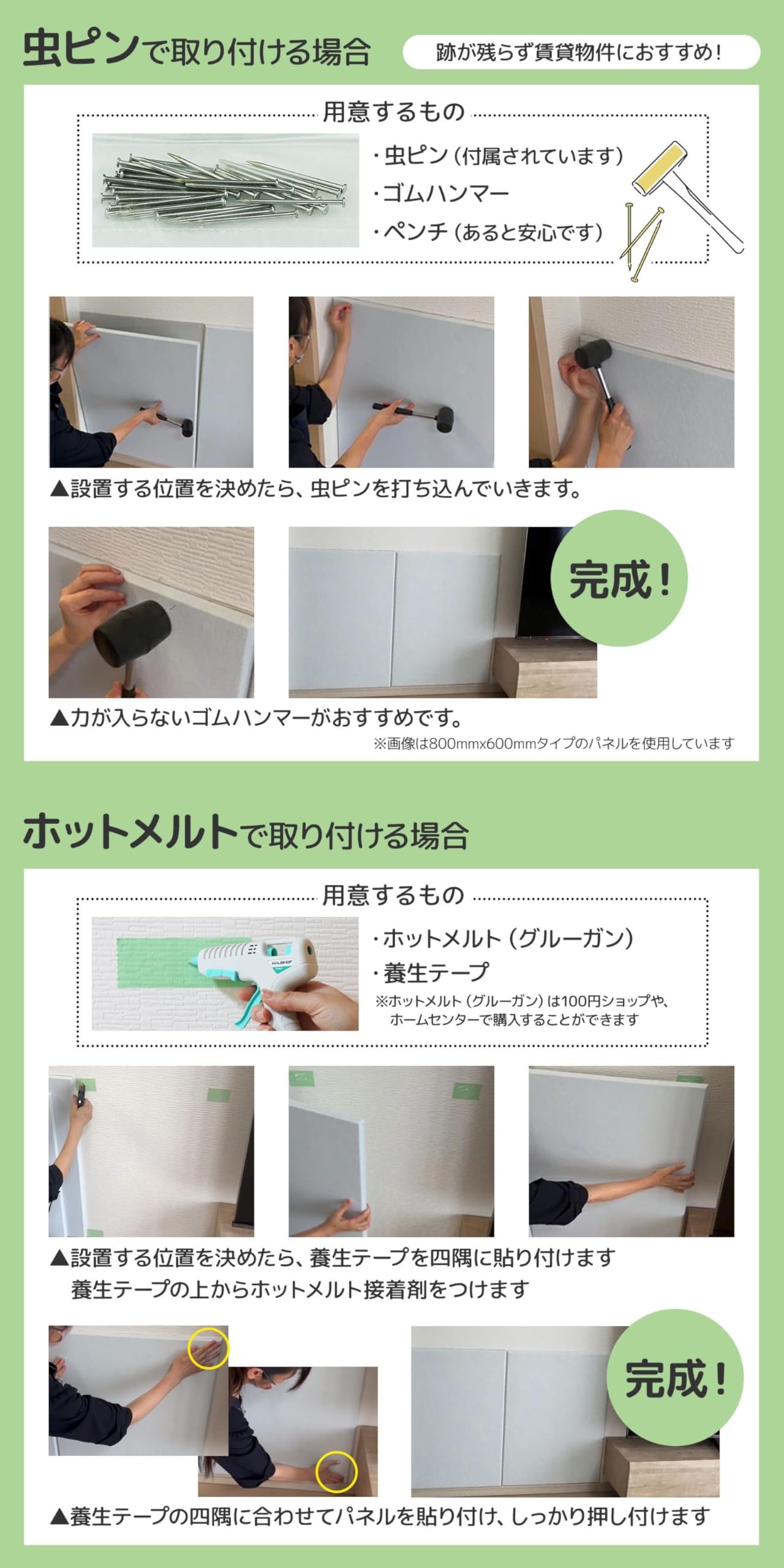 虫ピンで取り付ける場合

跡が残らず賃貸物件におすすめ！

用意するもの

・虫ピン（付属されています）
・ゴムハンマー
・ペンチ（あると安心です）

▲設置する位置を決めたら、虫ピンを打ち込んでいきます。

完成！

▲力が入らないゴムハンマーがおすすめです。

※画像は800mmx600mmタイプのパネルを使用しています

ホットメルトで取り付ける場合

用意するもの

・ホットメルト（グルーガン）
・養生テープ
※ホットメルト（グルーガン）は100円ショップや、ホームセンターで購入することができます

▲設置する位置を決めたら、養生テープを四隅に貼り付けます
養生テープの上からホットメルト接着剤をつけます

完成！

▲養生テープの四隅に合わせてパネルを貼り付け、しっかり押し付けます