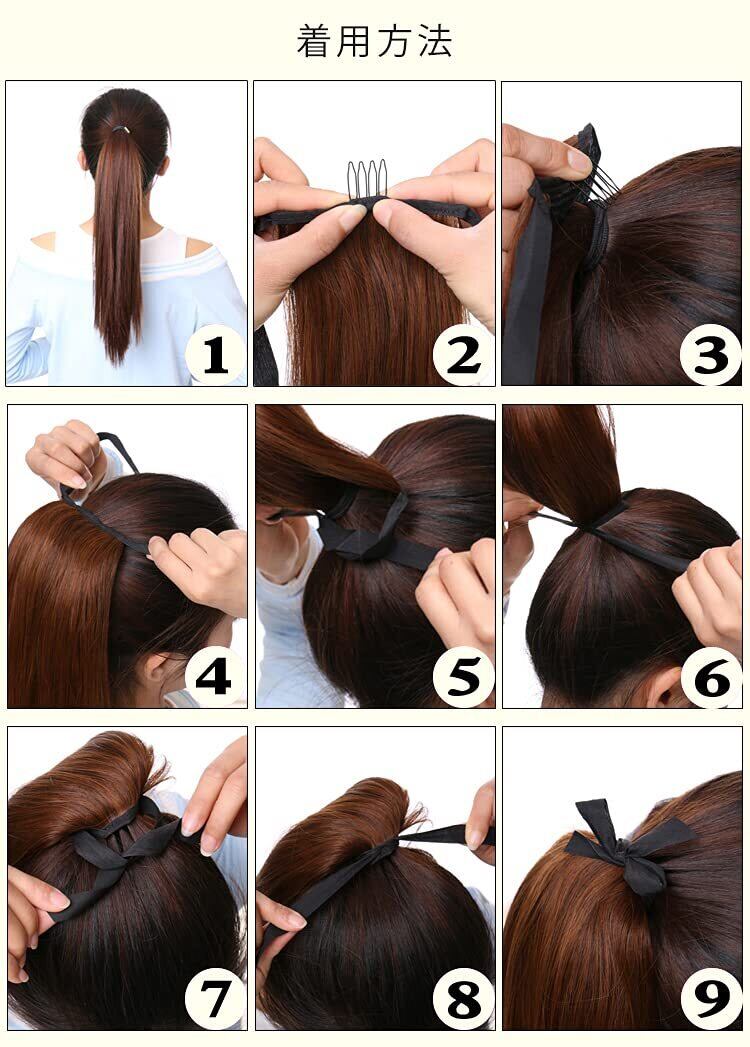 着用方法

1

2

3

4

5

6

7

8

9