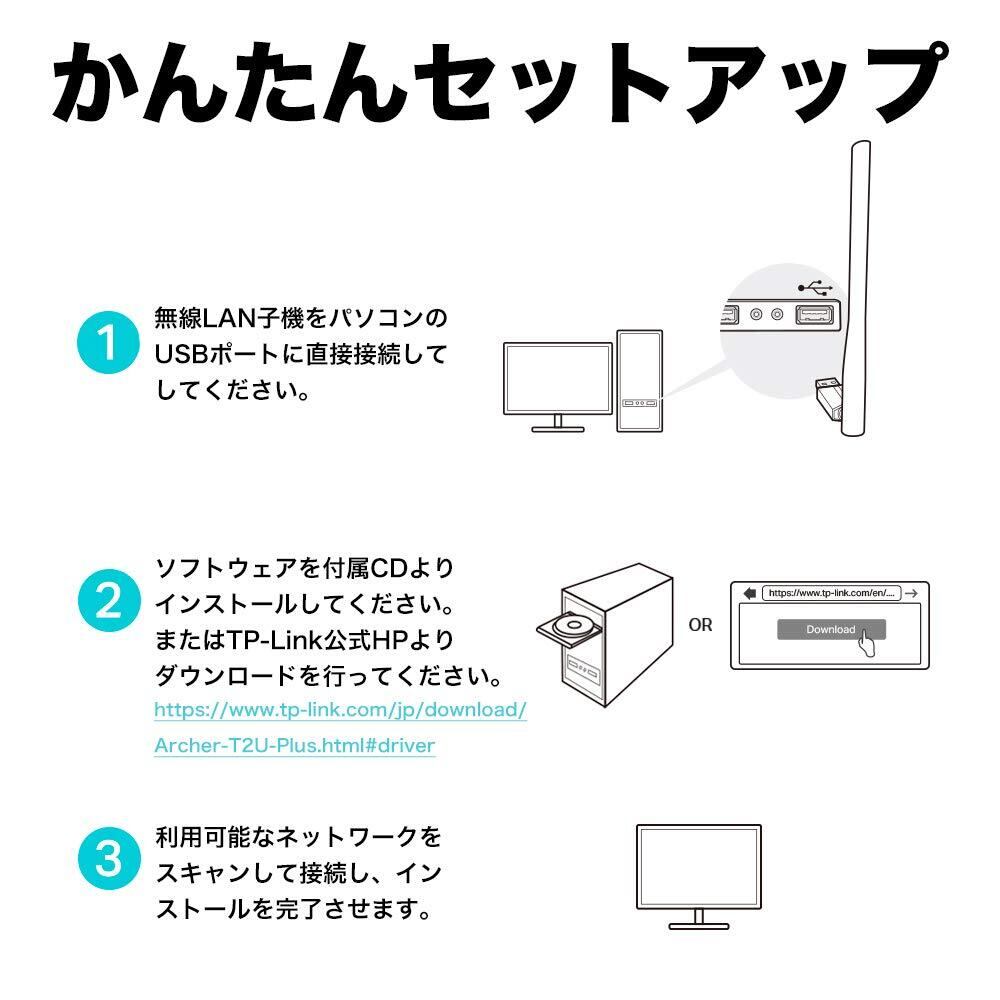 かんたんセットアップ

1 無線LAN子機をパソコンのUSBポートに直接接続してしてください。

2 ソフトウェアを付属CDよりインストールしてください。またはTP-Link公式HPよりダウンロードを行ってください。
https://www.tp-link.com/jp/download/Archer-T2U-Plus.html#driver

OR

https://www.tp-link.com/en/...

Download

3 利用可能なネットワークをスキャンして接続し、インストールを完了させます。