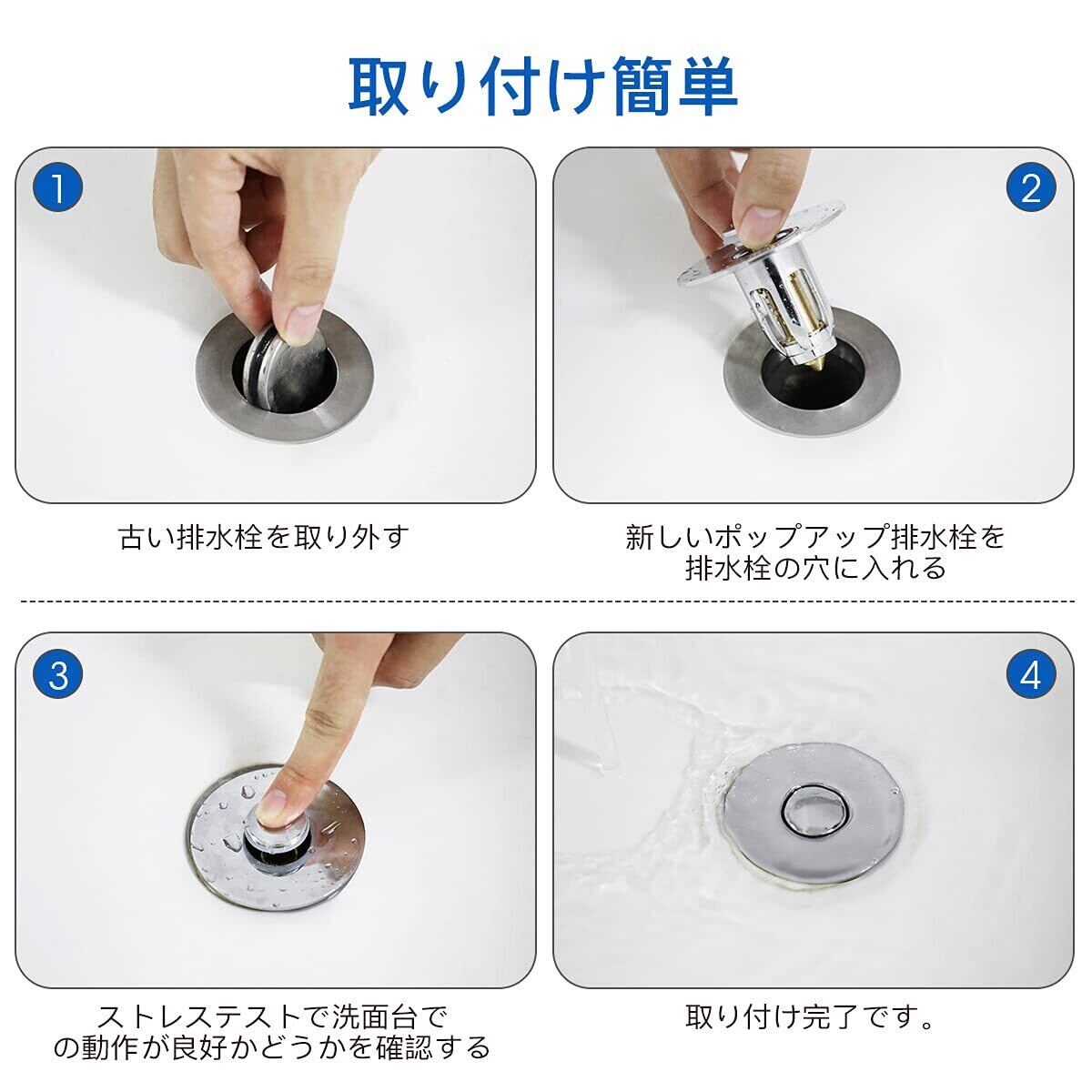 取り付け簡単

1

古い排水栓を取り外す

2

新しいポップアップ排水栓を排水栓の穴に入れる

3

ストレステストで洗面台での動作が良好かどうかを確認する

4

取り付け完了です。