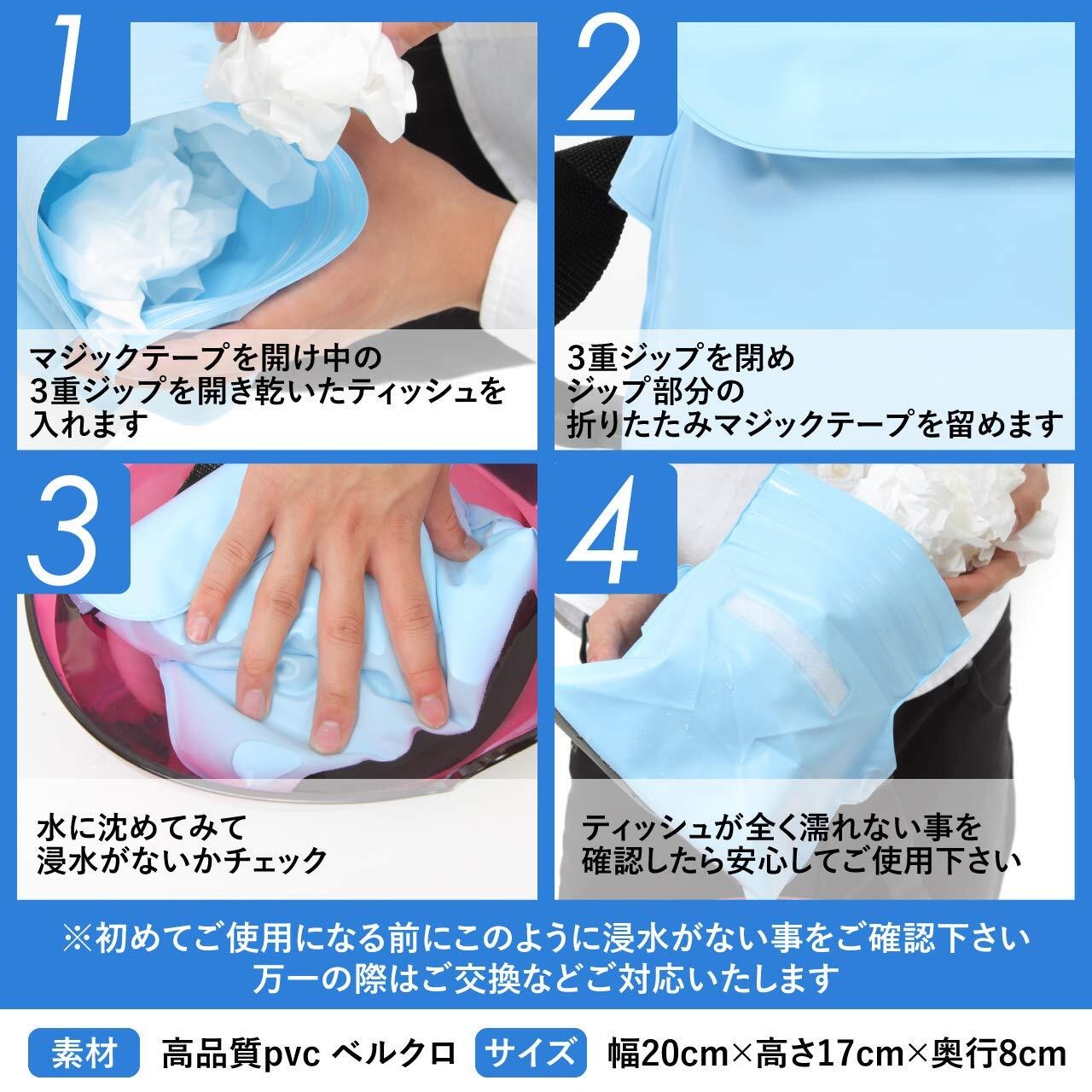 1

マジックテープを開け中の
3重ジップを開き乾いたティッシュを
入れます

2

3重ジップを閉め
ジップ部分の
折りたたみマジックテープを留めます

3

水に沈めてみて
浸水がないかチェック

4

ティッシュが全く濡れない事を
確認したら安心してご使用下さい

※初めてご使用になる前にこのように浸水がない事をご確認下さい
万一の際はご交換などご対応いたします

素材 高品質pvc ベルクロ サイズ 幅20cm×高さ17cm×奥行8cm