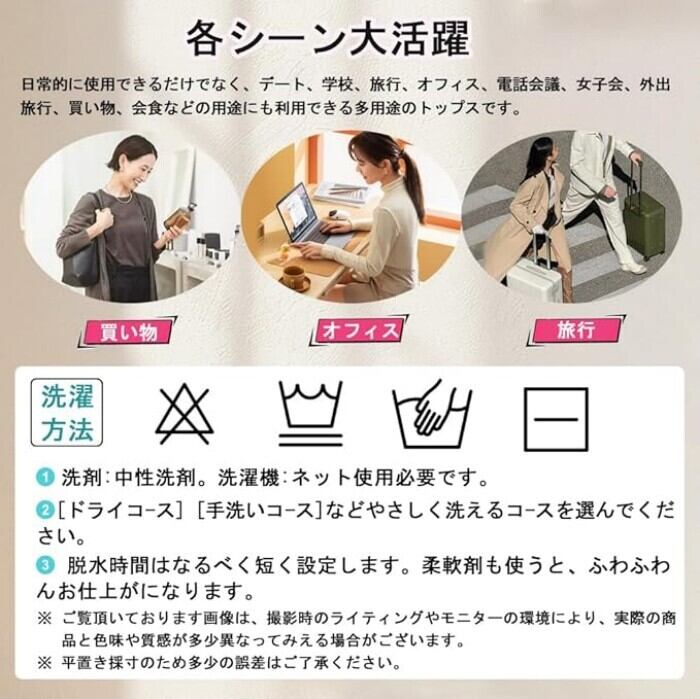 各シーン大活躍

日常的に使用できるだけでなく、デート、学校、旅行、オフィス、電話会議、女子会、外出旅行、買い物、会食などの用途にも利用できる多用途のトップスです。

買い物

オフィス

旅行

洗濯方法

1 洗剤:中性洗剤。洗濯機:ネット使用必要です。

2 [ドライコース] [手洗いコース]などやさしく洗えるコースを選んでください。

3 脱水時間はなるべく短く設定します。柔軟剤も使うと、ふわふわんお仕上がになります。

※ ご覧頂いております画像は、撮影時のライティングやモニターの環境により、実際の商品と色味や質感が多少異なってみえる場合がございます。

※ 平置き採寸のため多少の誤差はご了承ください。