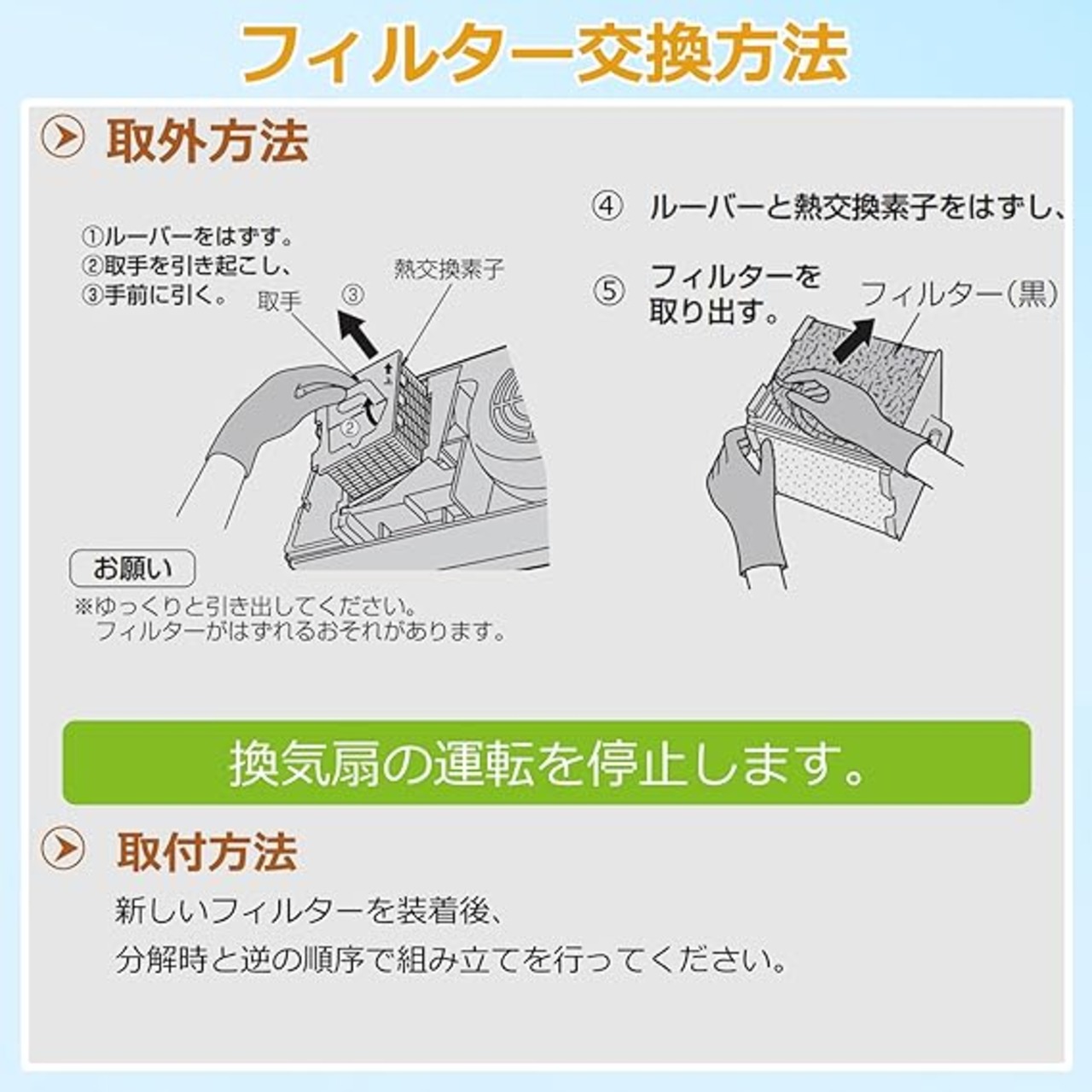 フィルター交換方法

取外方法

①ルーバーをはずす。
②取手を引き起こし、
③手前に引く。

取手

③

熱交換素子

②

お願い

※ゆっくりと引き出してください。
フィルターがはずれるおそれがあります。

④ ルーバーと熱交換素子をはずし、

⑤ フィルターを取り出す。

フィルター(黒)

換気扇の運転を停止します。

取付方法

新しいフィルターを装着後、
分解時と逆の順序で組み立てを行ってください。