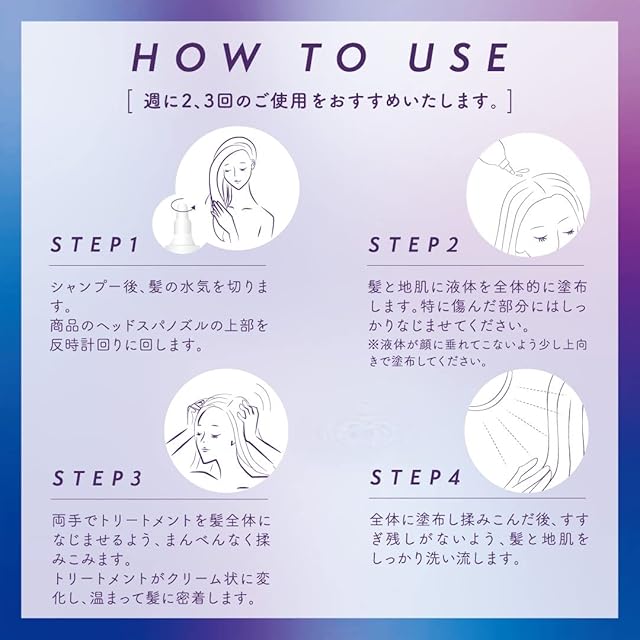 HOW TO USE

[ 週に2、3回のご使用をおすすめいたします。]

STEP1

シャンプー後、髪の水気を切ります。
商品のヘッドスパノズルの上部を反時計回りに回します。

STEP2

髪と地肌に液体を全体的に塗布します。特に傷んだ部分にはしっかりなじませてください。
※液体が顔に垂れてこないよう少し上向きで塗布してください。

STEP3

両手でトリートメントを髪全体になじませるよう、まんべんなく揉みこみます。
トリートメントがクリーム状に変化し、温まって髪に密着します。

STEP4

全体に塗布し揉みこんだ後、すすぎ残しがないよう、髪と地肌をしっかり洗い流します。