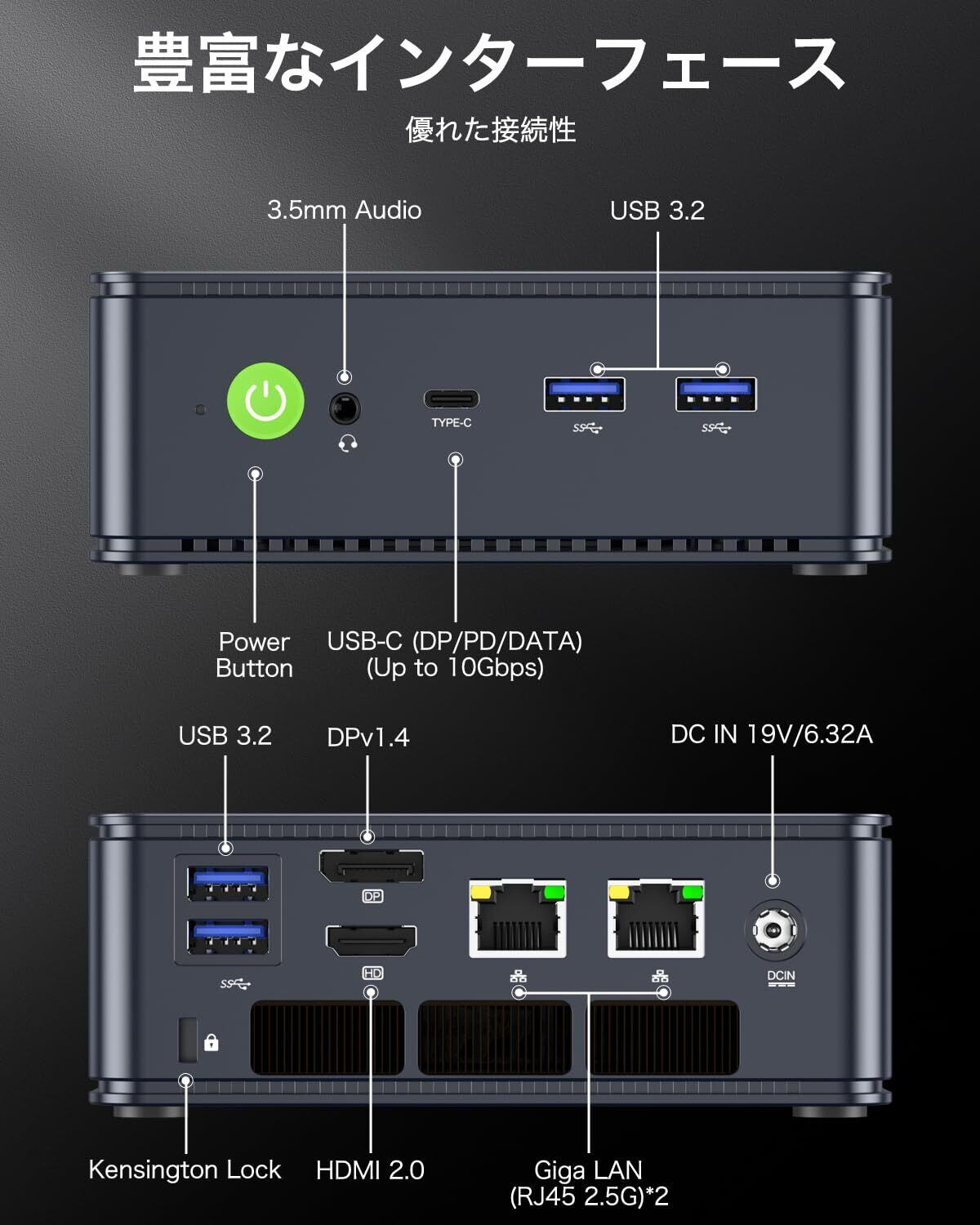 豊富なインターフェース

優れた接続性

3.5mm Audio

USB 3.2

TYPE-C

Power Button

USB-C (DP/PD/DATA) (Up to 10Gbps)

USB 3.2

DPv1.4

DC IN 19V/6.32A

DP

HD

DCIN

Kensington Lock

HDMI 2.0

Giga LAN (RJ45 2.5G)*2