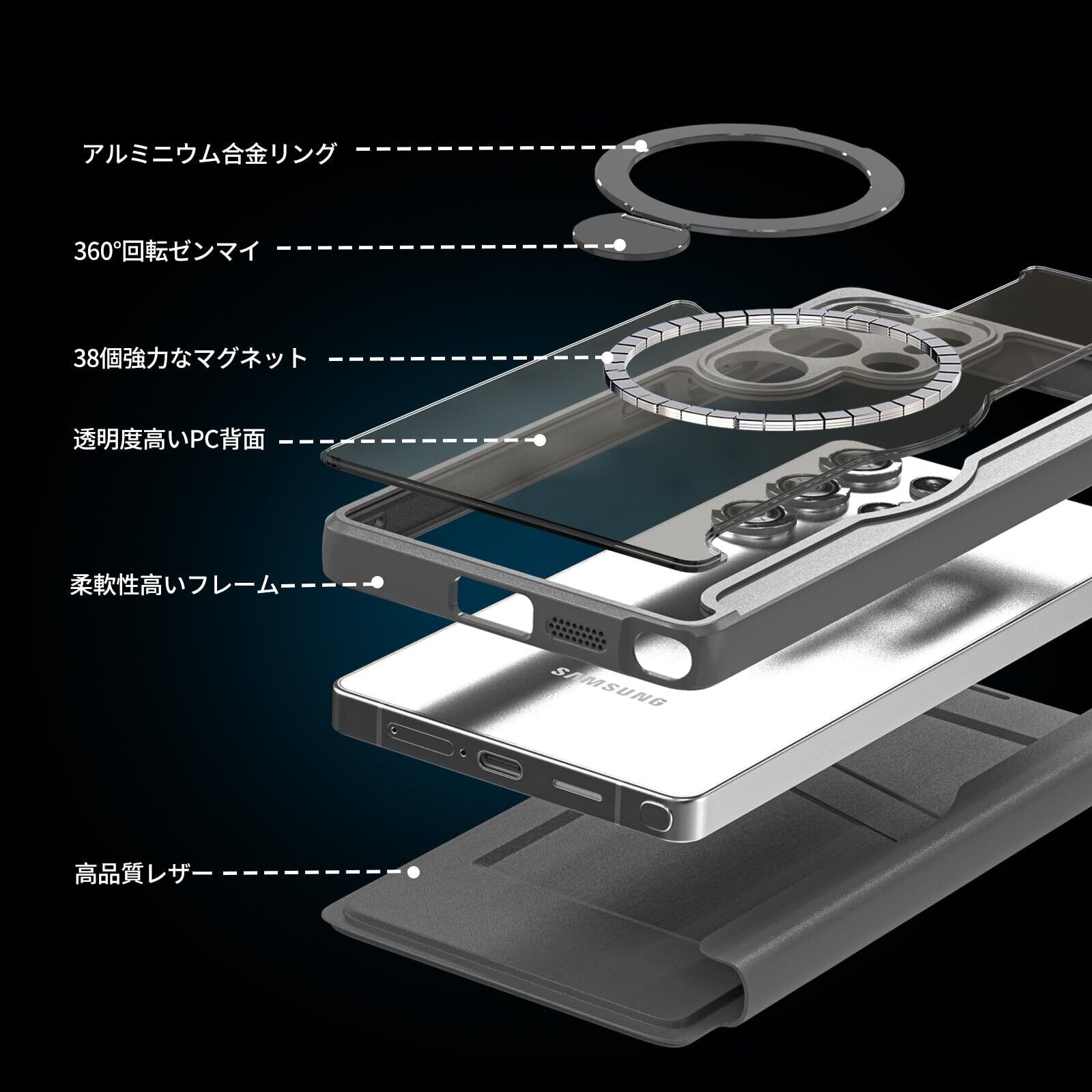 アルミニウム合金リング

360°回転ゼンマイ

38個強力なマグネット

透明度高いPC背面

柔軟性高いフレーム

SAMSUNG

高品質レザー