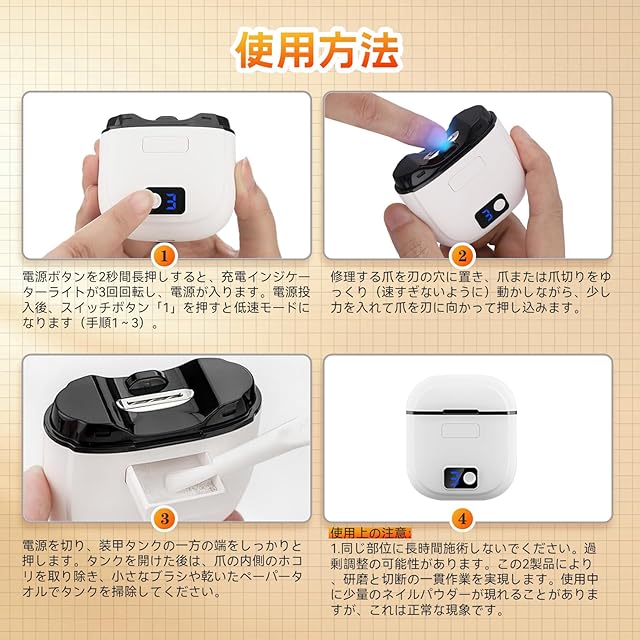 使用方法

1

電源ボタンを2秒間長押しすると、充電インジケーターライトが3回回転し、電源が入ります。電源投入後、スイッチボタン「1」を押すと低速モードになります（手順1～3）。

2

修理する爪を刃の穴に置き、爪または爪切りをゆっくり（速すぎないように）動かしながら、少し力を入れて爪を刃に向かって押し込みます。

3

電源を切り、装甲タンクの一方の端をしっかりと押します。タンクを開けた後は、爪の内側のホコリを取り除き、小さなブラシや乾いたペーパータオルでタンクを掃除してください。

4

使用上の注意：
1.同じ部位に長時間施術しないでください。過剰調整の可能性があります。この2製品により、研磨と切断の一貫作業を実現します。使用中に少量のネイルパウダーが現れることがありますが、これは正常な現象です。