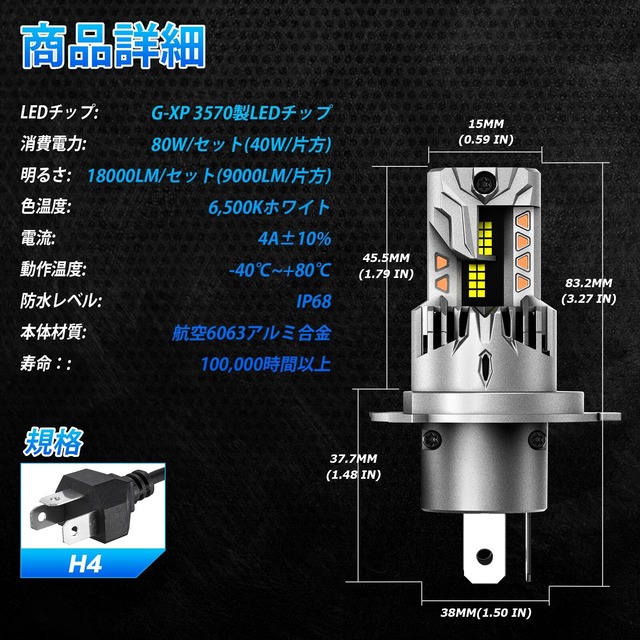 商品詳細

LEDチップ: G-XP 3570製LEDチップ
消費電力: 80W/セット(40W/片方)
明るさ: 18000LM/セット(9000LM/片方)
色温度: 6,500Kホワイト
電流: 4A±10%
動作温度: -40℃~+80℃
防水レベル: IP68
本体材質: 航空6063アルミ合金
寿命：： 100,000時間以上

規格

H4

15MM
(0.59 IN)

45.5MM
(1.79 IN)

83.2MM
(3.27 IN)

37.7MM
(1.48 IN)

38MM(1.50 IN)