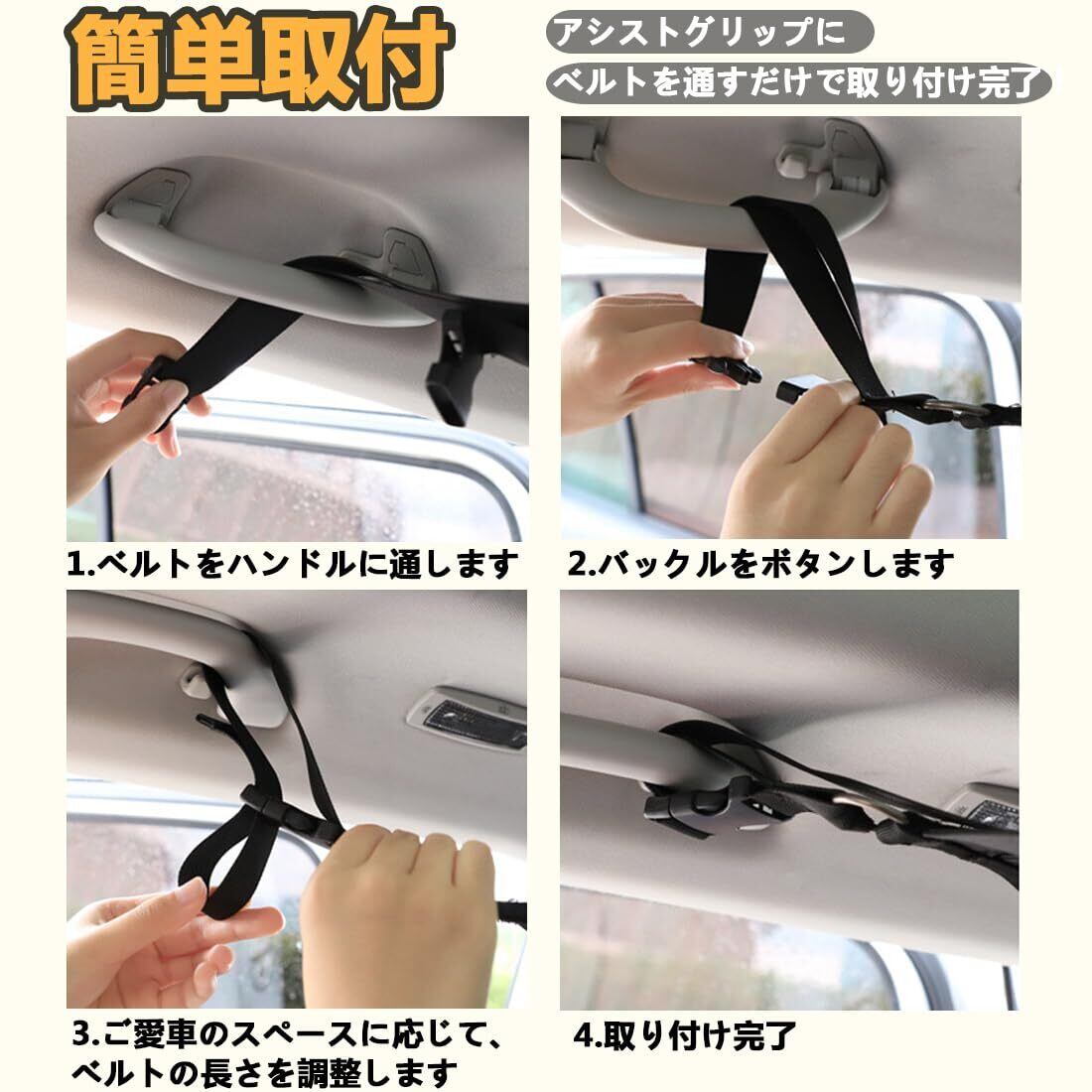 簡単取付

アシストグリップに
ベルトを通すだけで取り付け完了

1.ベルトをハンドルに通します

2.バックルをボタンします

3.ご愛車のスペースに応じて、ベルトの長さを調整します

4.取り付け完了