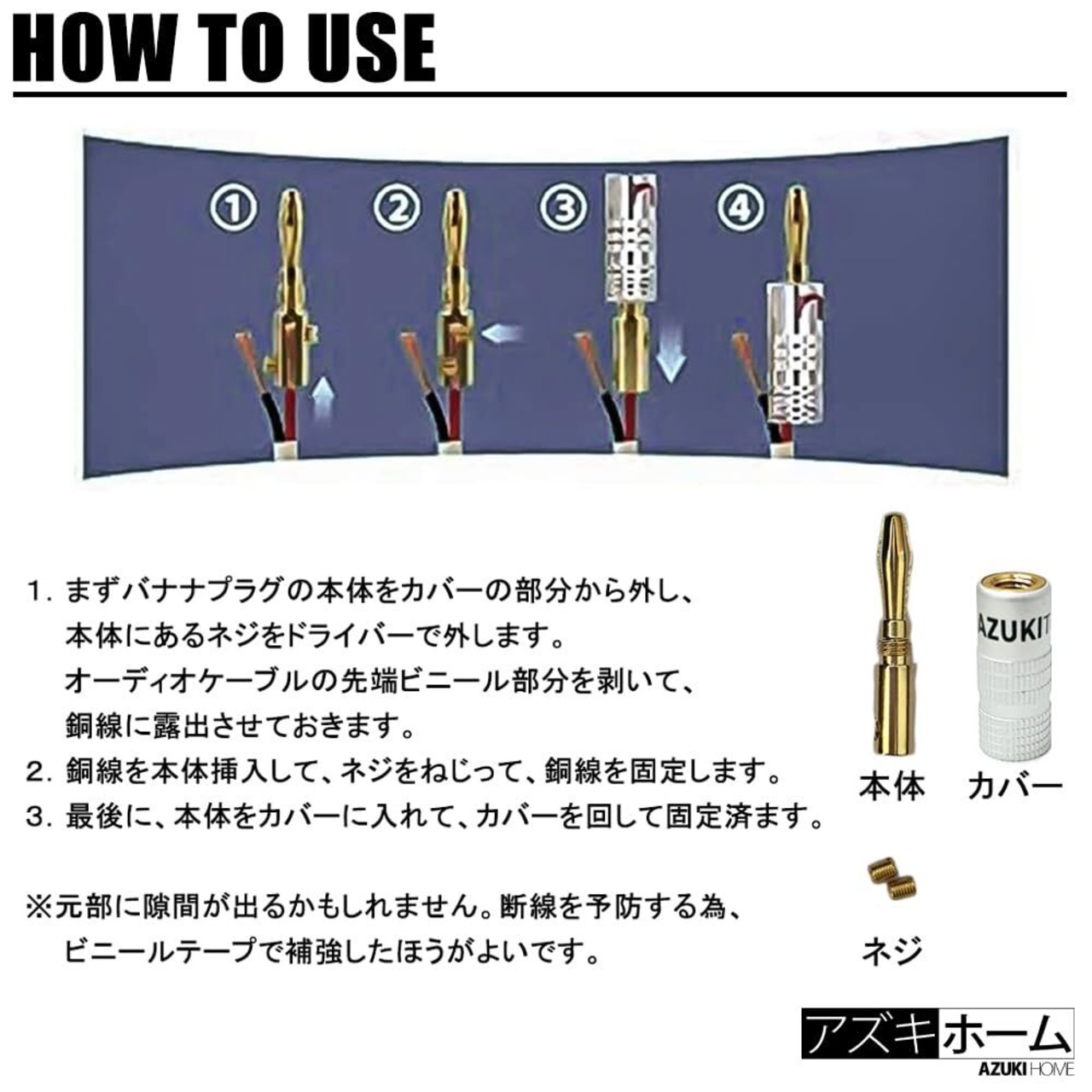 HOW TO USE

①

②

③

④

1. まずバナナプラグの本体をカバーの部分から外し、本体にあるネジをドライバーで外します。オーディオケーブルの先端ビニール部分を剥いて、銅線に露出させておきます。

2. 銅線を本体挿入して、ネジをねじって、銅線を固定します。

3. 最後に、本体をカバーに入れて、カバーを回して固定済ます。

※元部に隙間が出るかもしれません。断線を予防する為、ビニールテープで補強したほうがよいです。

AZUKIT

本体

カバー

ネジ

アズキホーム
AZUKI HOME