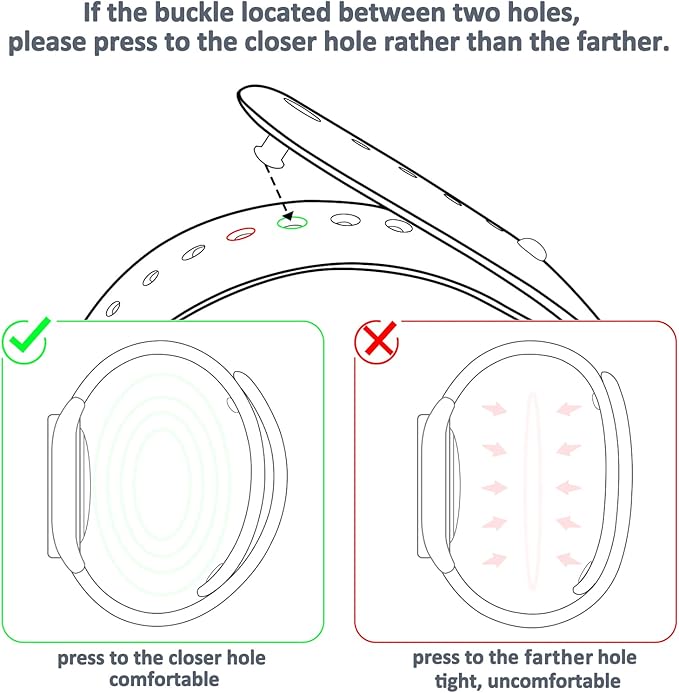 If the buckle located between two holes,
please press to the closer hole rather than the farther.

press to the closer hole
comfortable

press to the farther hole
tight, uncomfortable