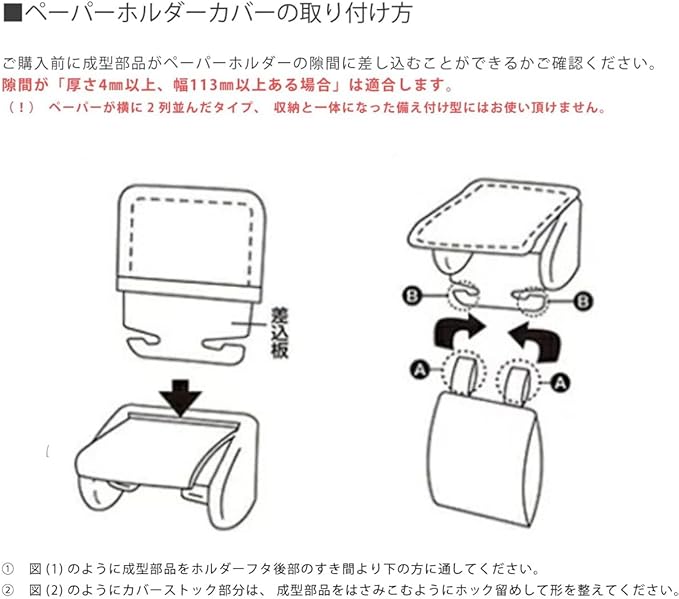 ■ペーパーホルダーカバーの取り付け方

ご購入前に成型部品がペーパーホルダーの隙間に差し込むことができるかご確認ください。
隙間が「厚さ4㎜以上、幅113㎜以上ある場合」は適合します。
（！） ペーパーが横に２列並んだタイプ、 収納と一体になった備え付け型にはお使い頂けません。

差込板

B
B
A
A

① 図 (1) のように成型部品をホルダーフタ後部のすき間より下の方に通してください。
② 図 (2) のようにカバーストック部分は、 成型部品をはさみこむようにホック留めして形を整えてください。