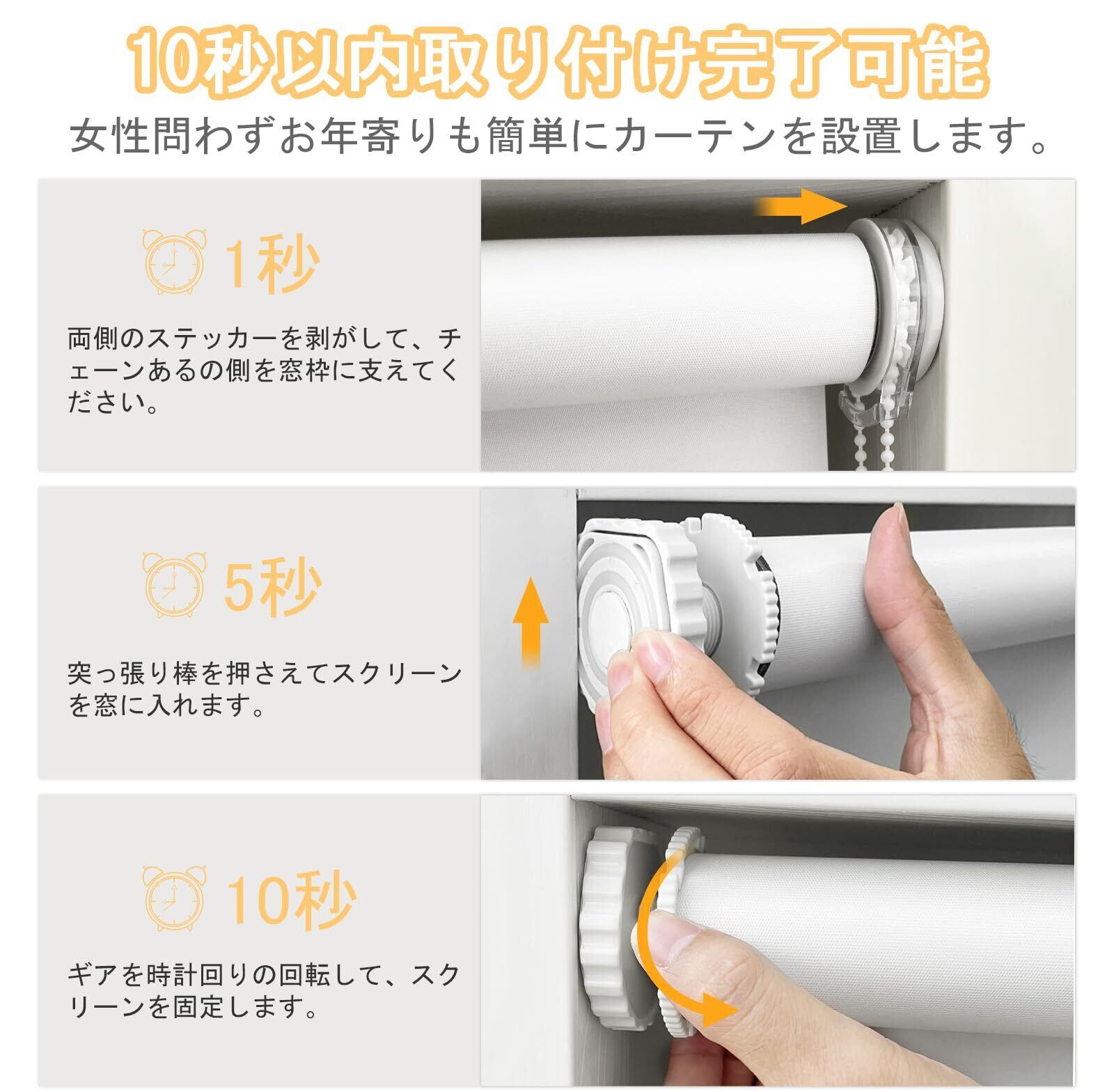 10秒以内取り付け完了可能

女性問わずお年寄りも簡単にカーテンを設置します。

1秒

両側のステッカーを剥がして、チェーンあるの側を窓枠に支えてください。

5秒

突っ張り棒を押さえてスクリーンを窓に入れます。

10秒

ギアを時計回りの回転して、スクリーンを固定します。